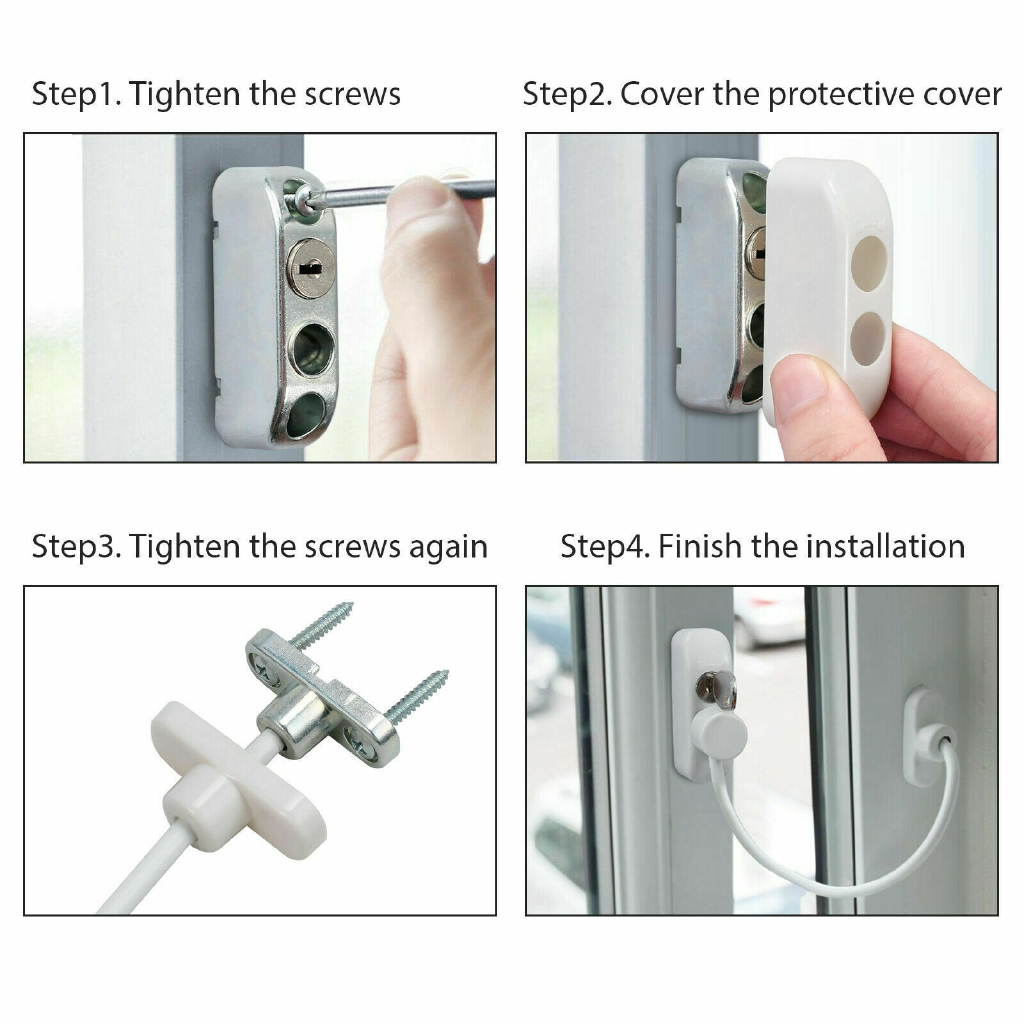 Step1. Tighten the screws

Step2. Cover the protective cover

Step3. Tighten the screws again

Step4. Finish the installation