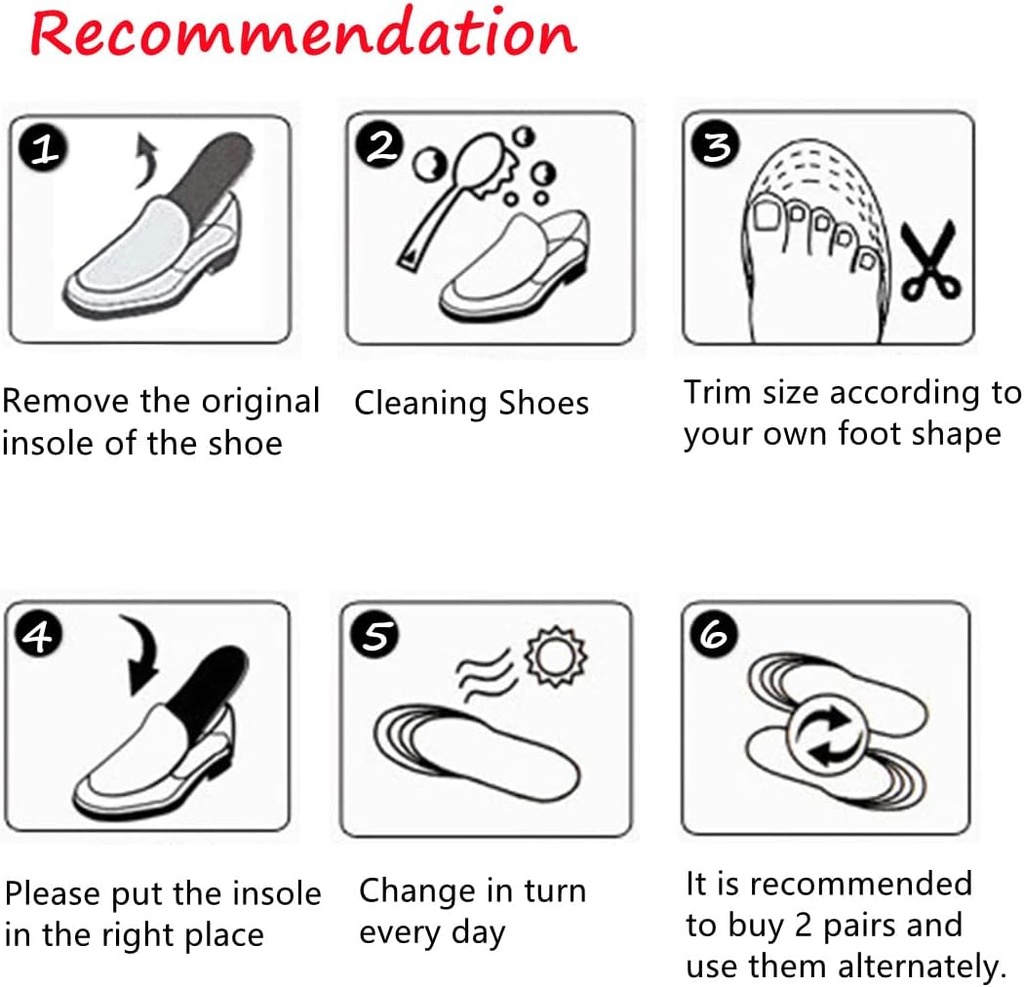 Recommendation

1

Remove the original insole of the shoe

2

Cleaning Shoes

3

Trim size according to your own foot shape

4

Please put the insole in the right place

5

Change in turn every day

6

It is recommended to buy 2 pairs and use them alternately.