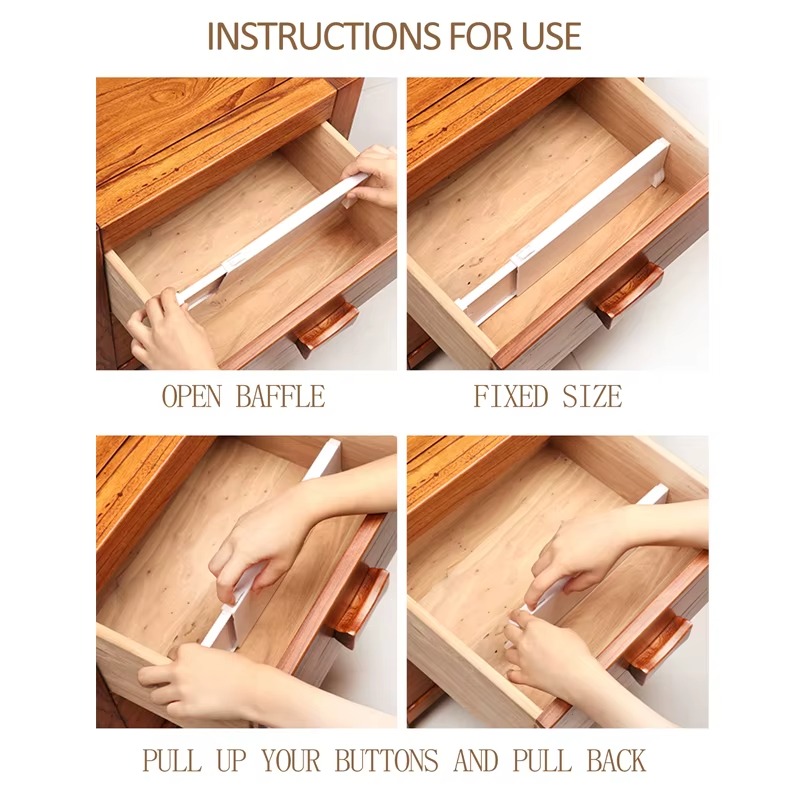 INSTRUCTIONS FOR USE

OPEN BAFFLE

FIXED SIZE

PULL UP YOUR BUTTONS AND PULL BACK