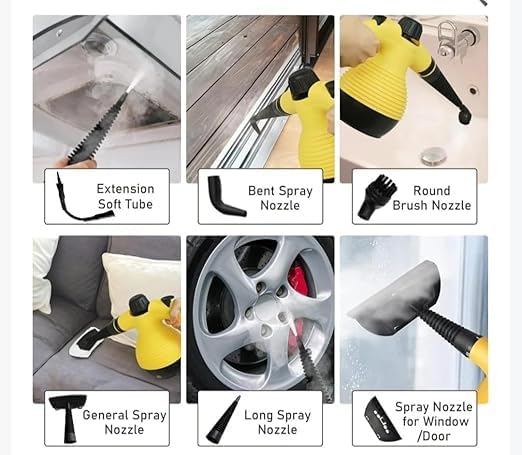 Extension Soft Tube

Bent Spray Nozzle

Round Brush Nozzle

General Spray Nozzle

Long Spray Nozzle

Spray Nozzle for Window /Door