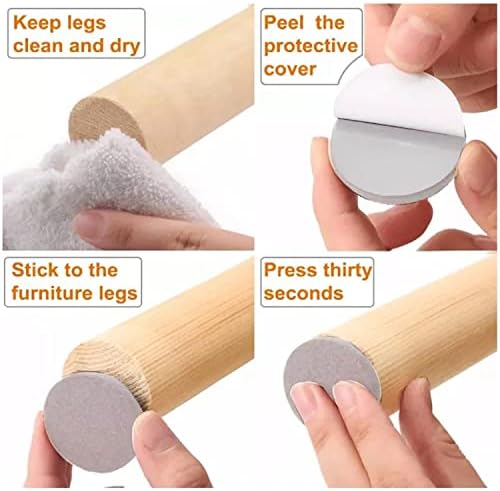 Keep legs clean and dry

Peel the protective cover

Stick to the furniture legs

Press thirty seconds