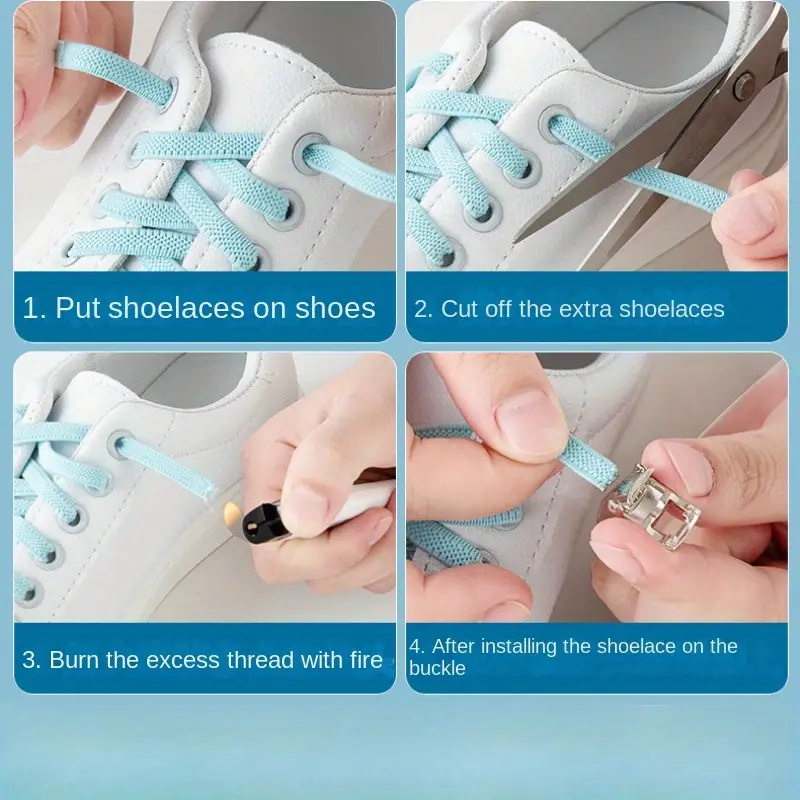 1. Put shoelaces on shoes

2. Cut off the extra shoelaces

3. Burn the excess thread with fire

4. After installing the shoelace on the buckle