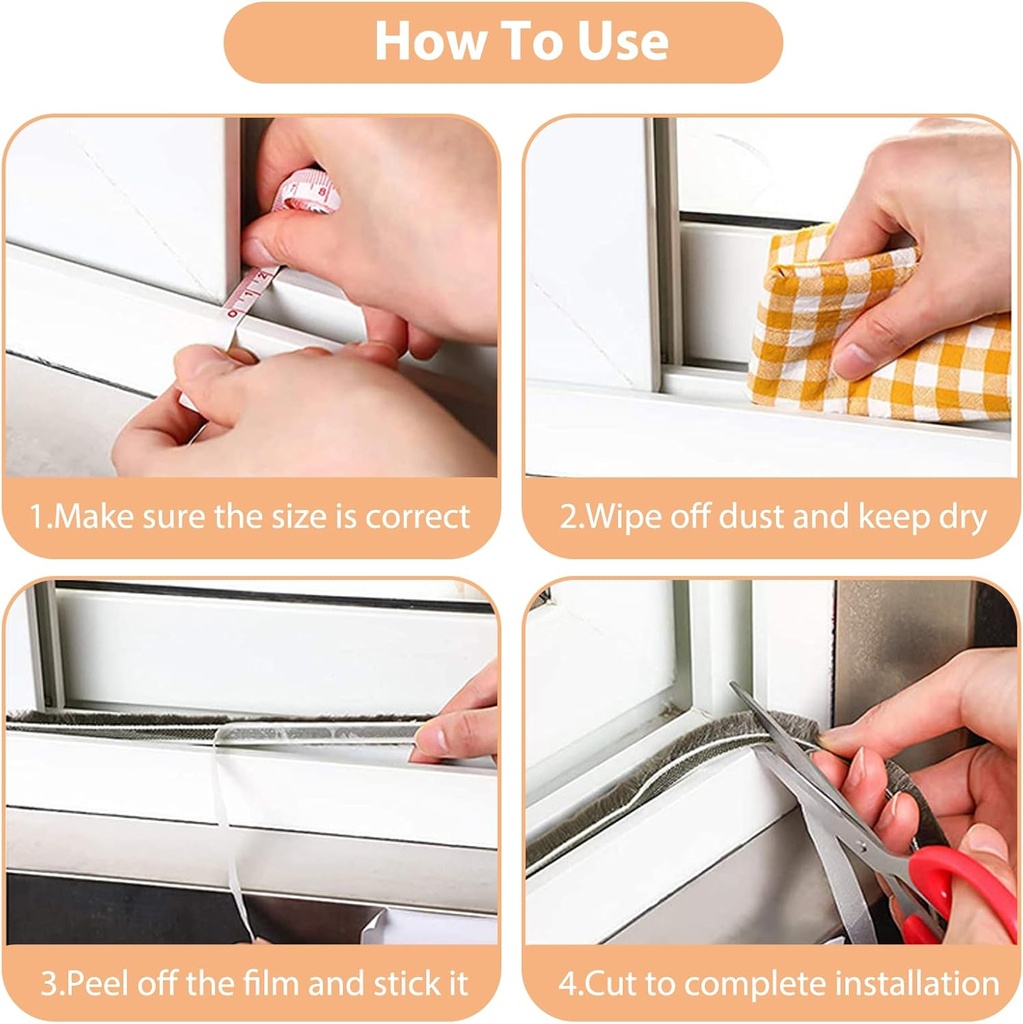 How To Use

1.Make sure the size is correct

2.Wipe off dust and keep dry

3.Peel off the film and stick it

4.Cut to complete installation