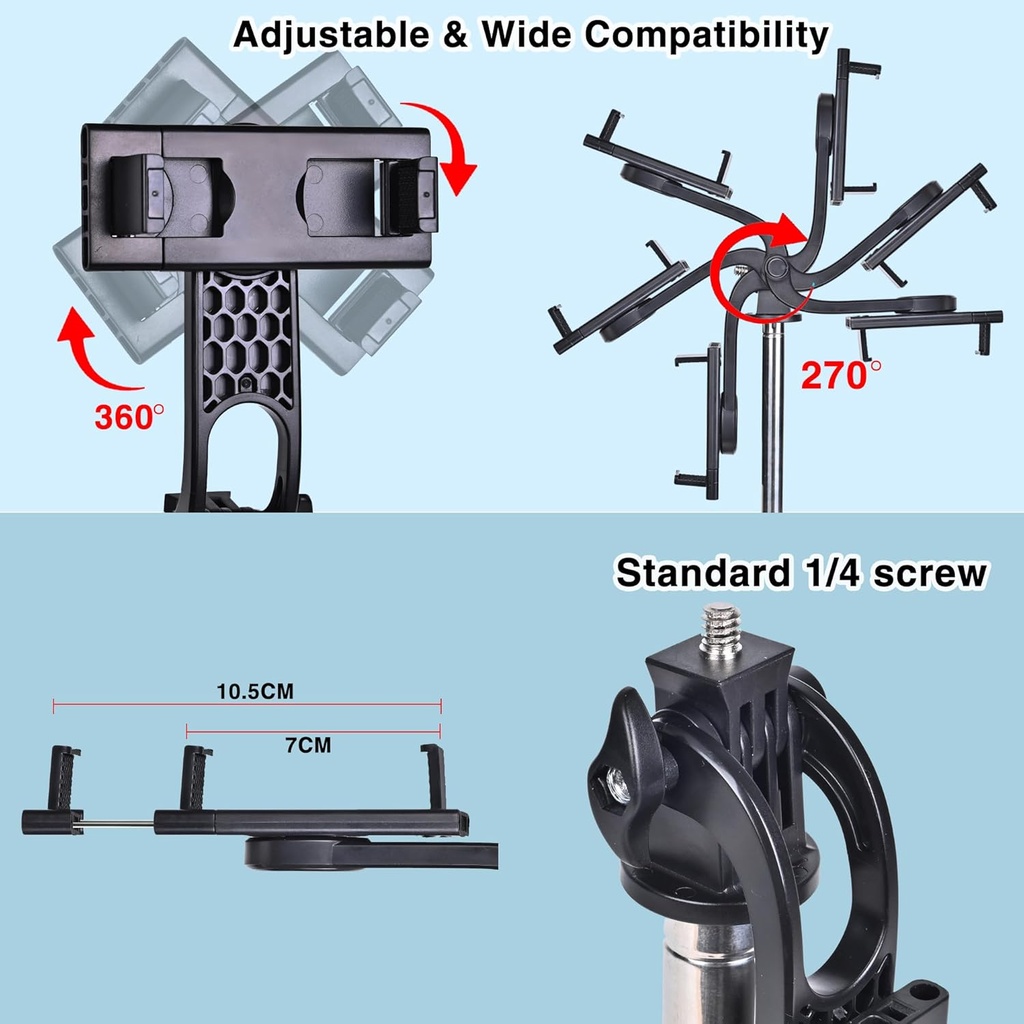 Adjustable & Wide Compatibility

360°

270°

Standard 1/4 screw

10.5CM

7CM