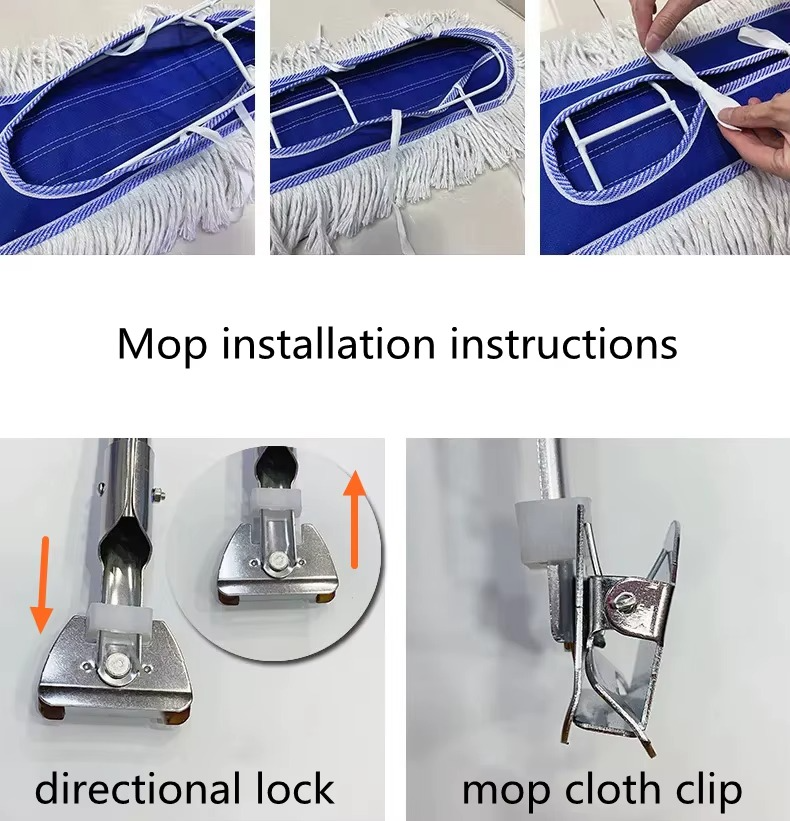 Mop installation instructions

directional lock

mop cloth clip