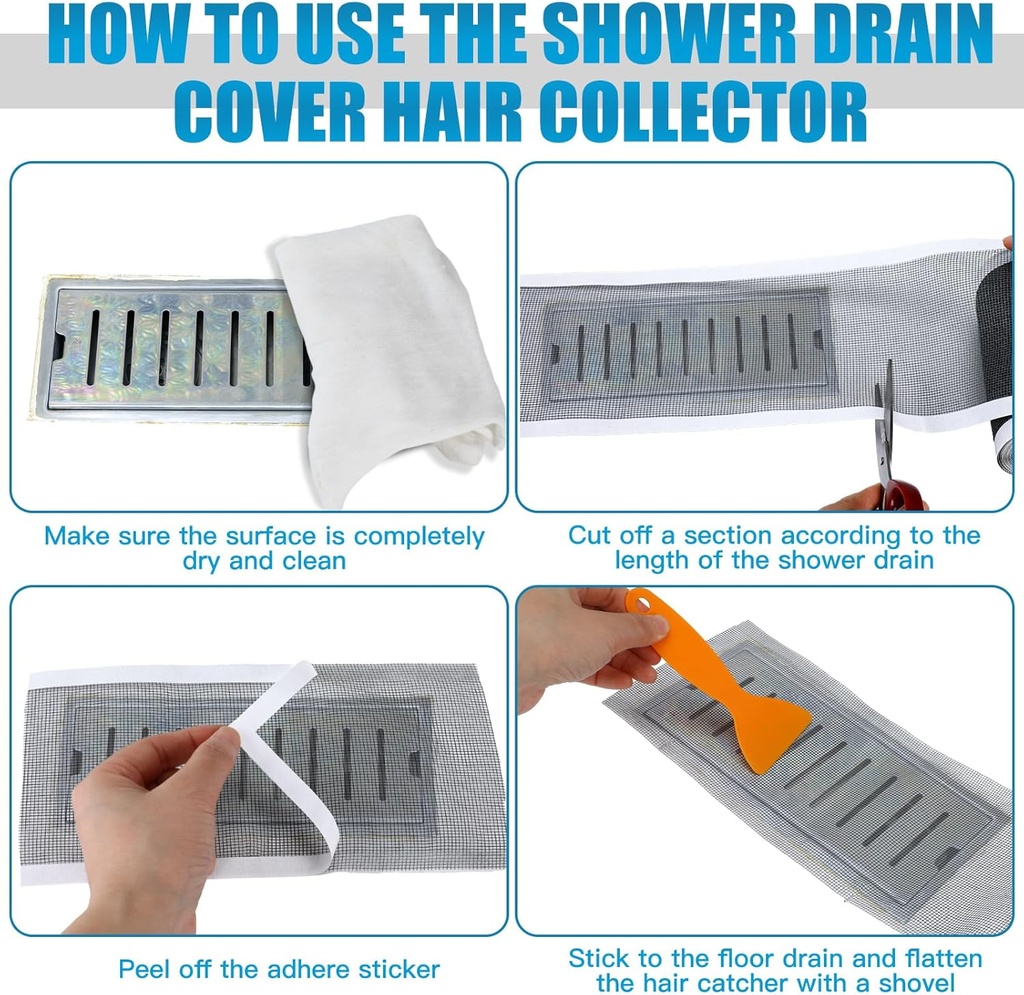 HOW TO USE THE SHOWER DRAIN COVER HAIR COLLECTOR

Make sure the surface is completely dry and clean

Cut off a section according to the length of the shower drain

Peel off the adhere sticker

Stick to the floor drain and flatten the hair catcher with a shovel