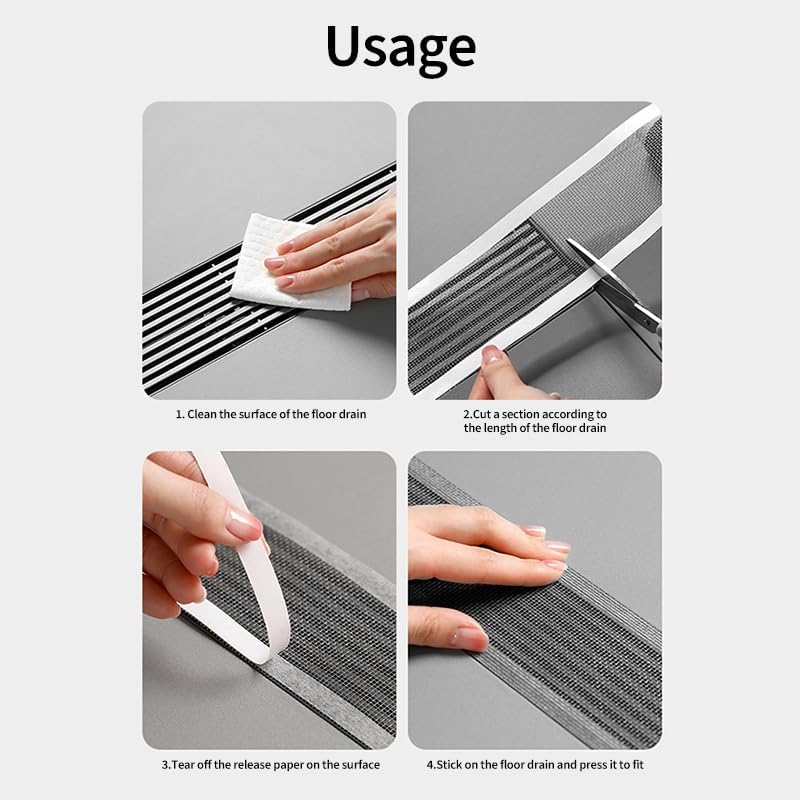 Usage

1. Clean the surface of the floor drain

2.Cut a section according to the length of the floor drain

3.Tear off the release paper on the surface

4.Stick on the floor drain and press it to fit