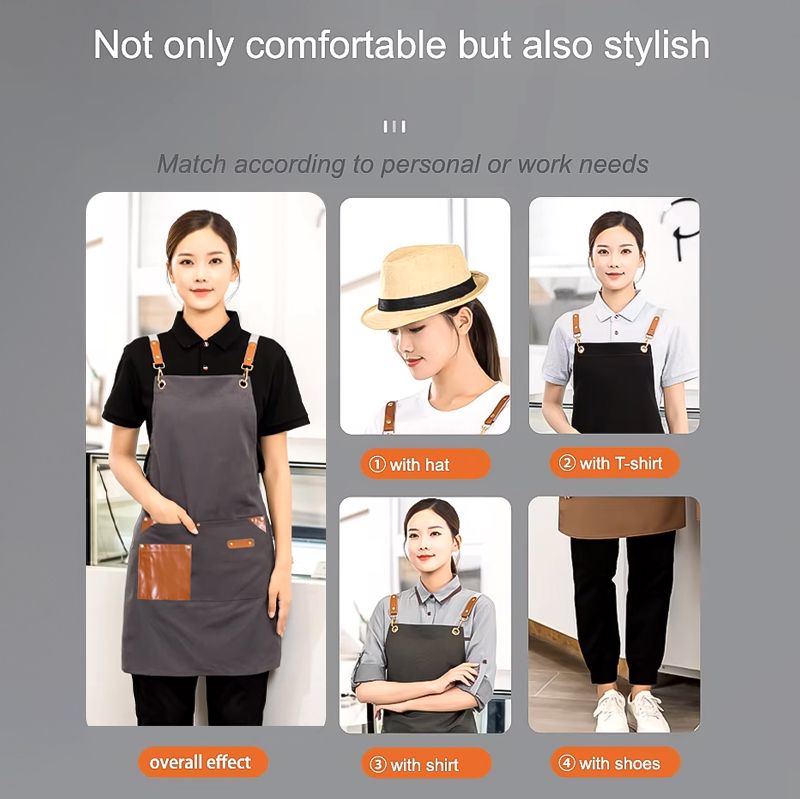 Not only comfortable but also stylish

Match according to personal or work needs

① with hat

② with T-shirt

overall effect

③ with shirt

④ with shoes