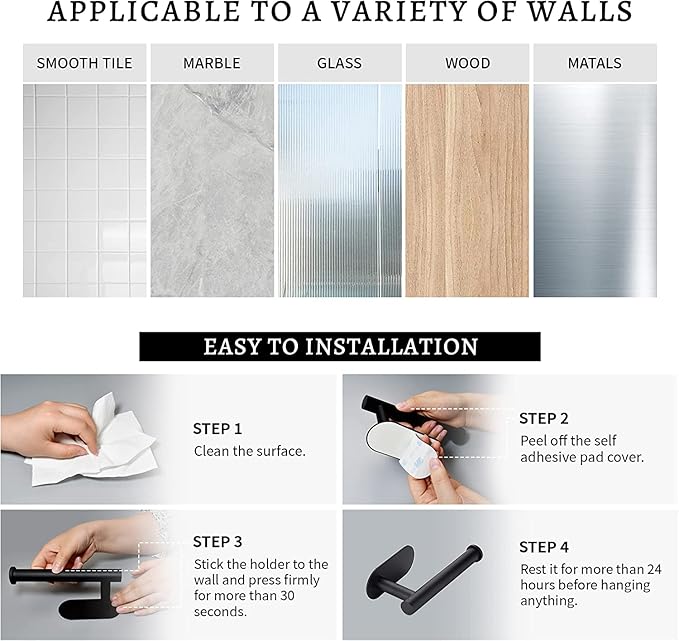 APPLICABLE TO A VARIETY OF WALLS

SMOOTH TILE

MARBLE

GLASS

WOOD

MATALS

EASY TO INSTALLATION

STEP 1
Clean the surface.

STEP 2
Peel off the self adhesive pad cover.

STEP 3
Stick the holder to the wall and press firmly for more than 30 seconds.

STEP 4
Rest it for more than 24 hours before hanging anything.