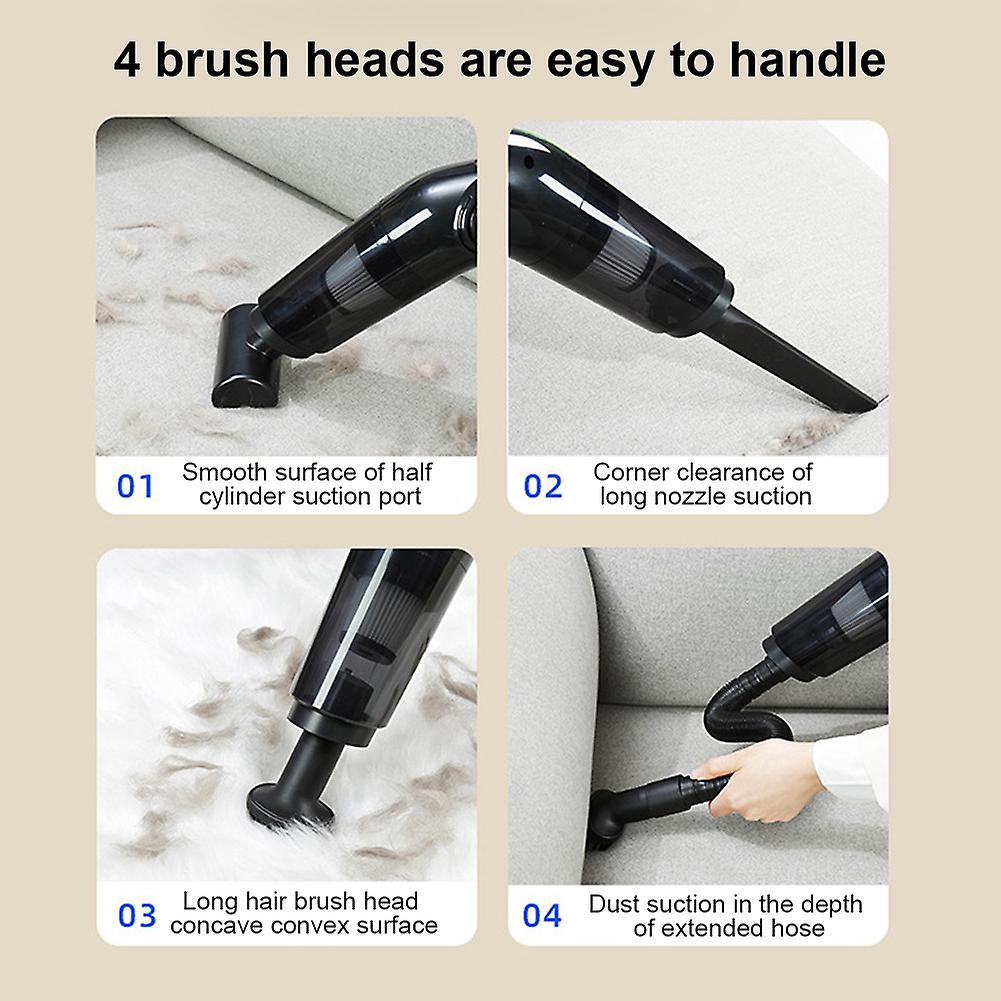 4 brush heads are easy to handle

01 Smooth surface of half cylinder suction port

02 Corner clearance of long nozzle suction

03 Long hair brush head concave convex surface

04 Dust suction in the depth of extended hose