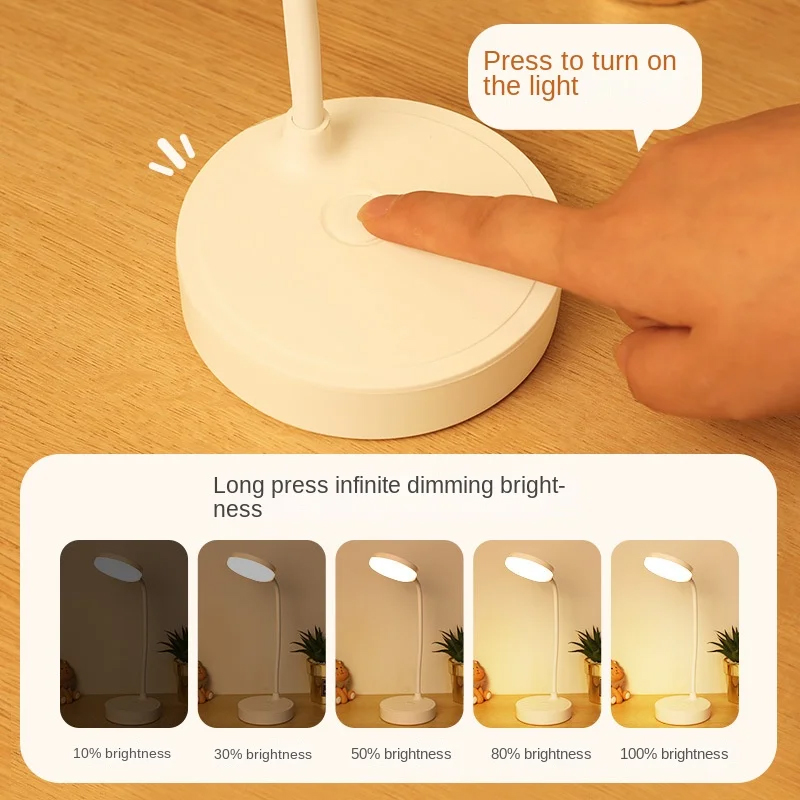 Press to turn on the light

Long press infinite dimming brightness

10% brightness

30% brightness

50% brightness

80% brightness

100% brightness