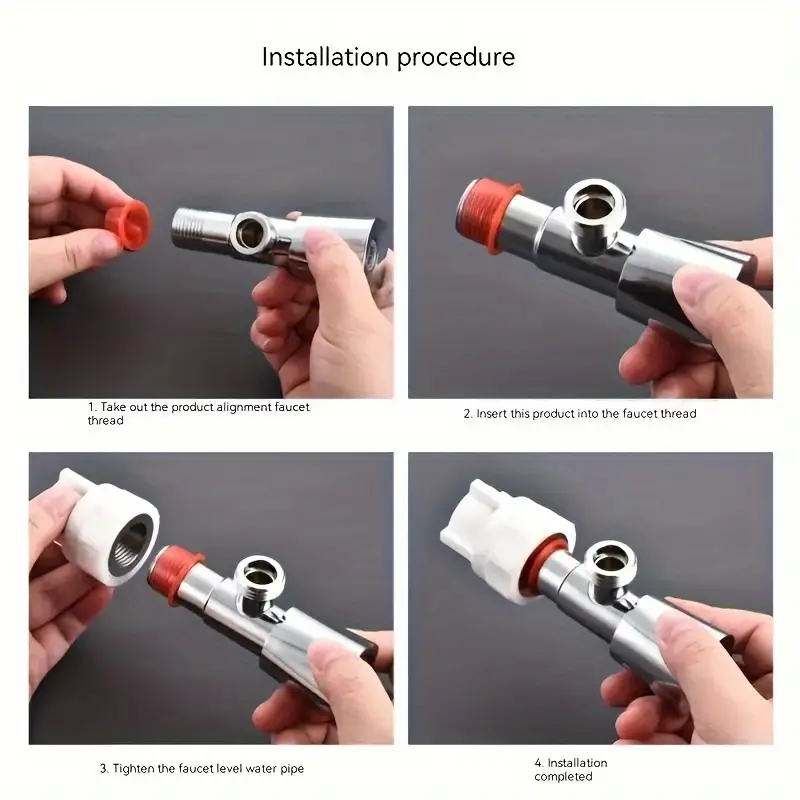 Installation procedure

1. Take out the product alignment faucet thread

2. Insert this product into the faucet thread

3. Tighten the faucet level water pipe

4. Installation completed