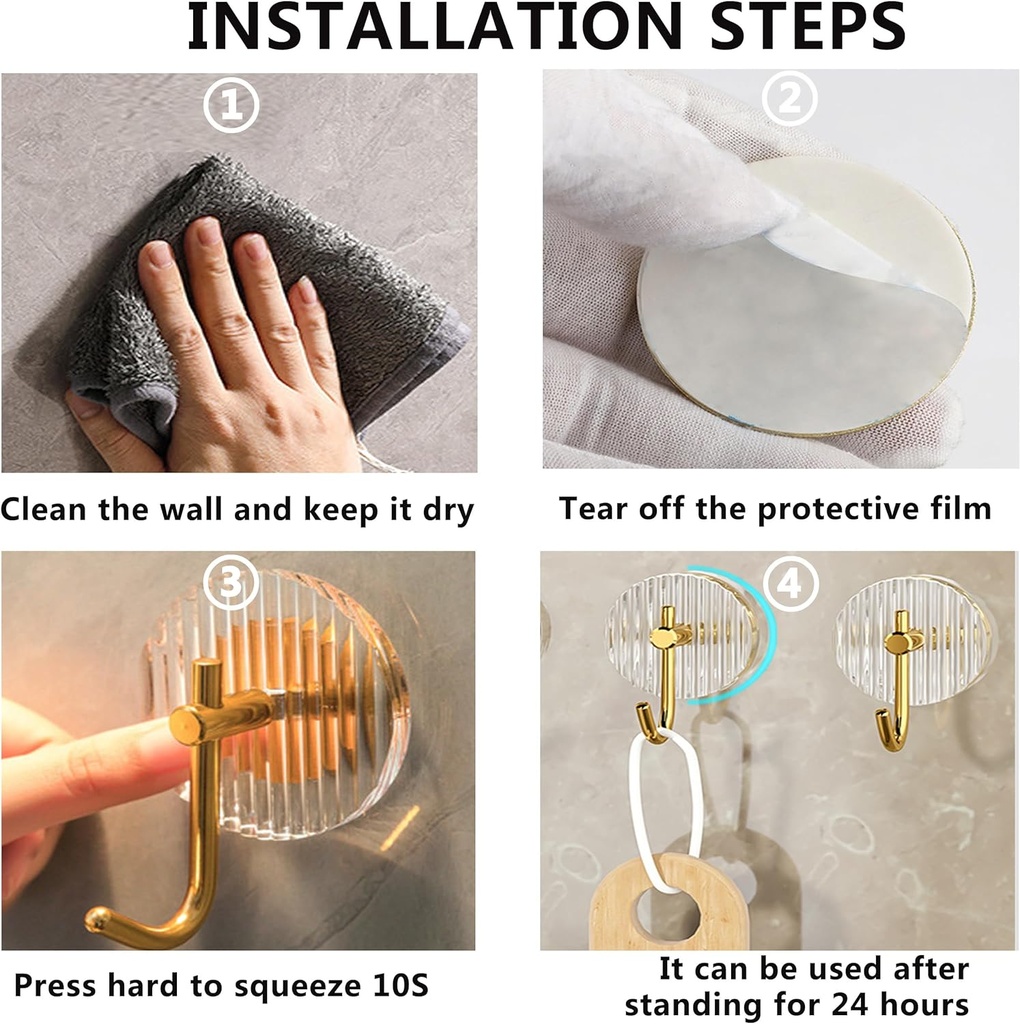 INSTALLATION STEPS

①

Clean the wall and keep it dry

②

Tear off the protective film

③

Press hard to squeeze 10S

④

It can be used after standing for 24 hours