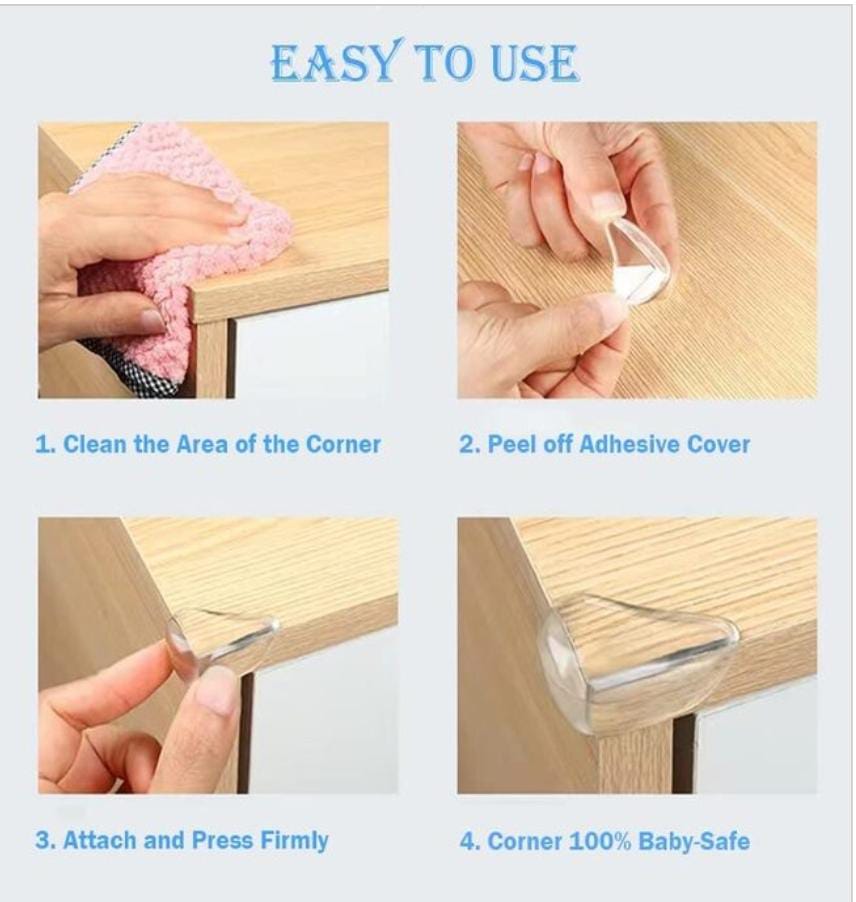 EASY TO USE

1. Clean the Area of the Corner

2. Peel off Adhesive Cover

3. Attach and Press Firmly

4. Corner 100% Baby-Safe