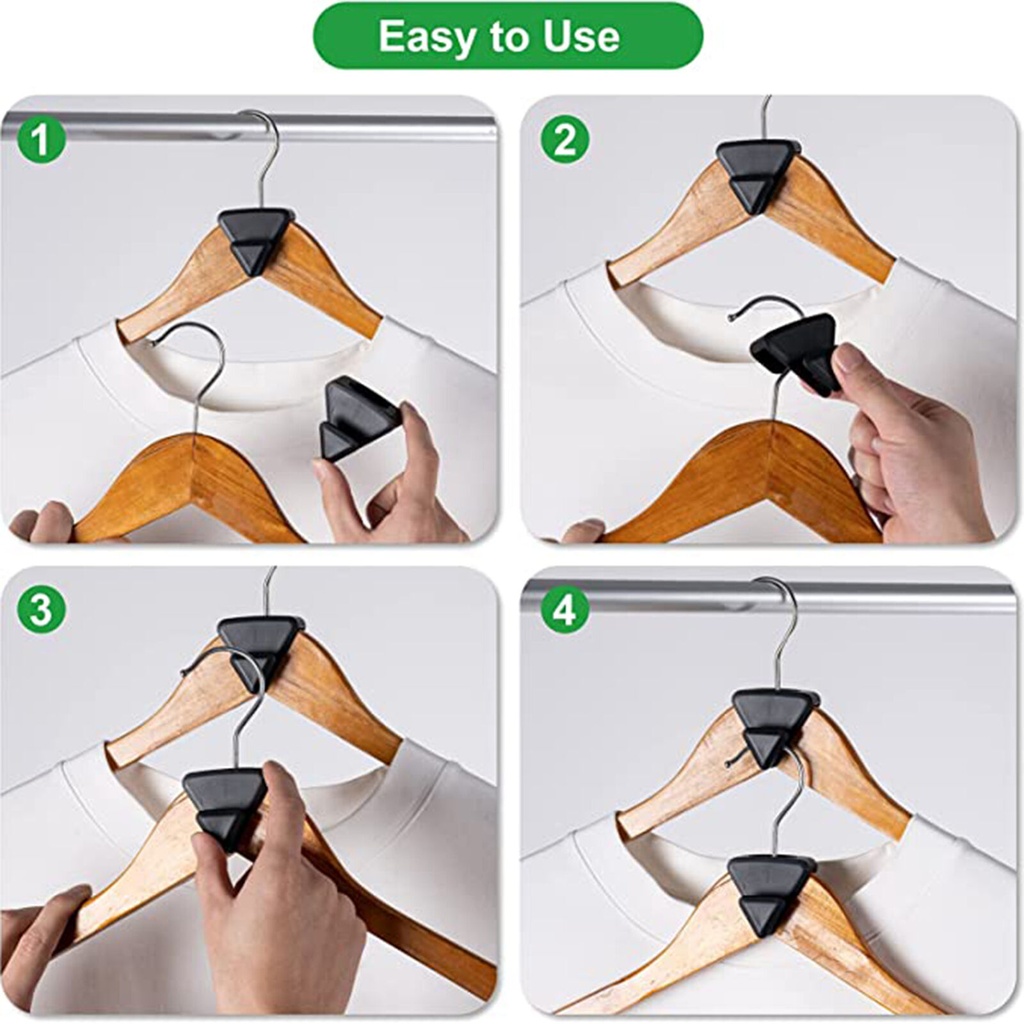 Easy to Use

1

2

3

4