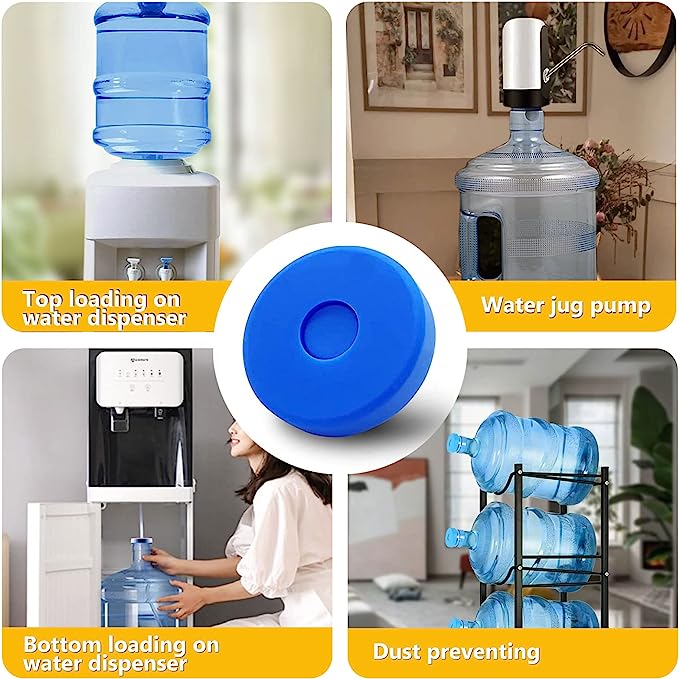 Top loading on water dispenser

Water jug pump

Bottom loading on water dispenser

Dust preventing