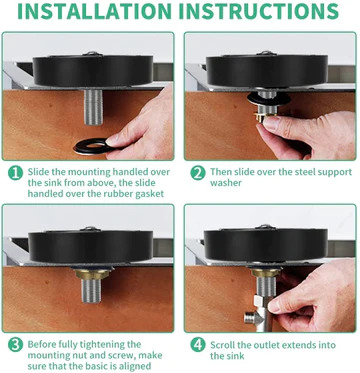 INSTALLATION INSTRUCTIONS

1 Slide the mounting handled over the sink from above, the slide handled over the rubber gasket

2 Then slide over the steel support washer

3 Before fully tightening the mounting nut and screw, make sure that the basic is aligned

4 Scroll the outlet extends into the sink