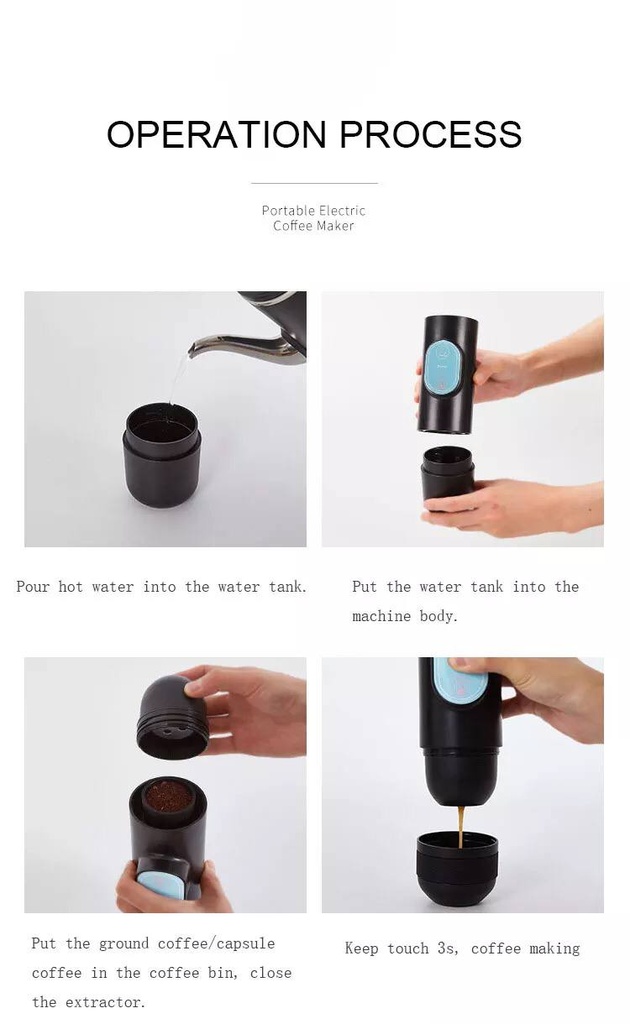 OPERATION PROCESS

Portable Electric Coffee Maker

Pour hot water into the water tank.

Put the water tank into the machine body.

Put the ground coffee/capsule coffee in the coffee bin, close the extractor.

Keep touch 3s, coffee making