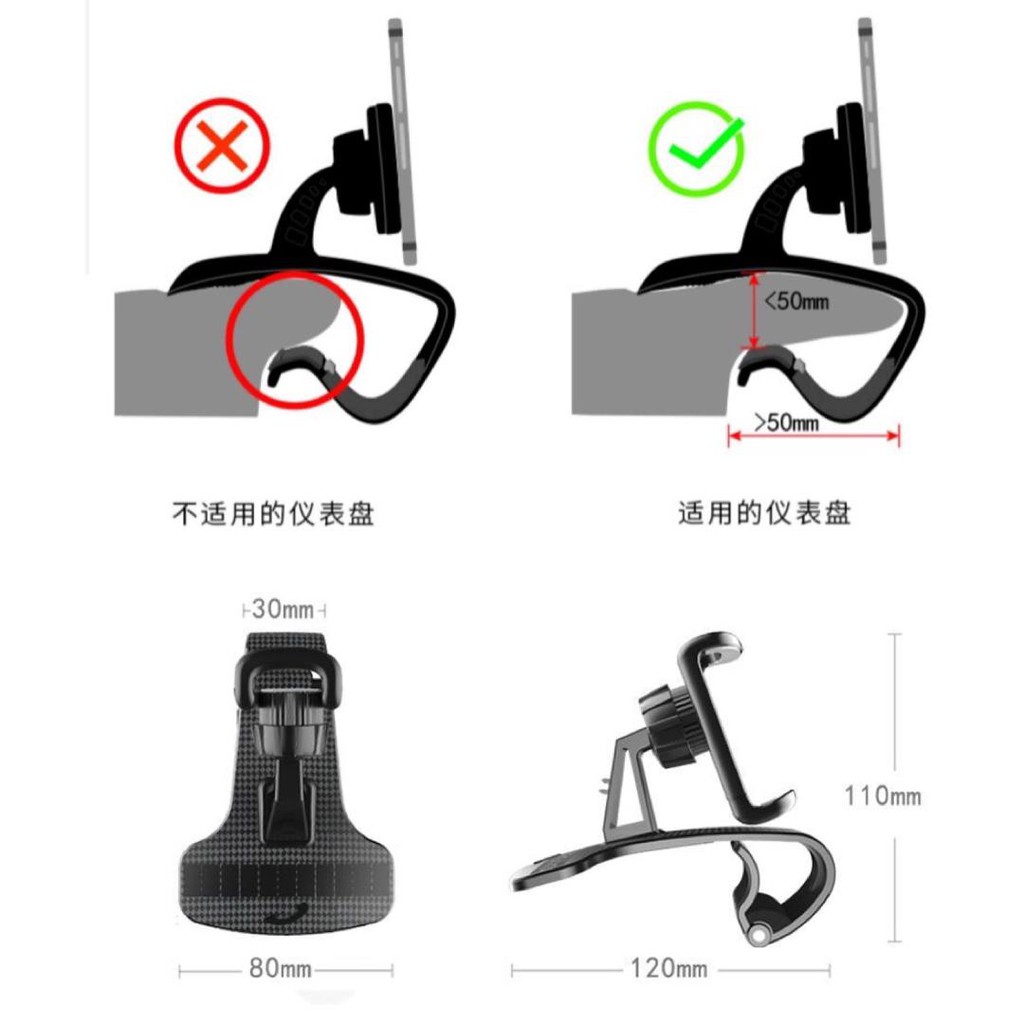 <50mm

>50mm

不适用的仪表盘

适用的仪表盘

30mm

110mm

80mm

120mm