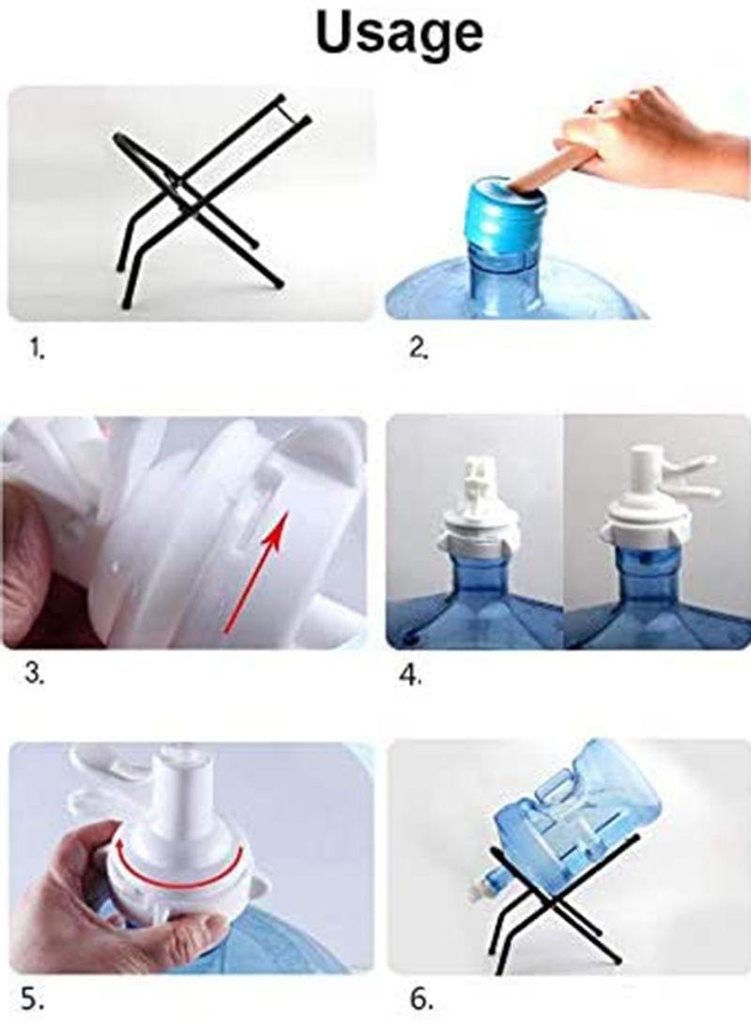 Usage

1.

2.

3.

4.

5.

6.