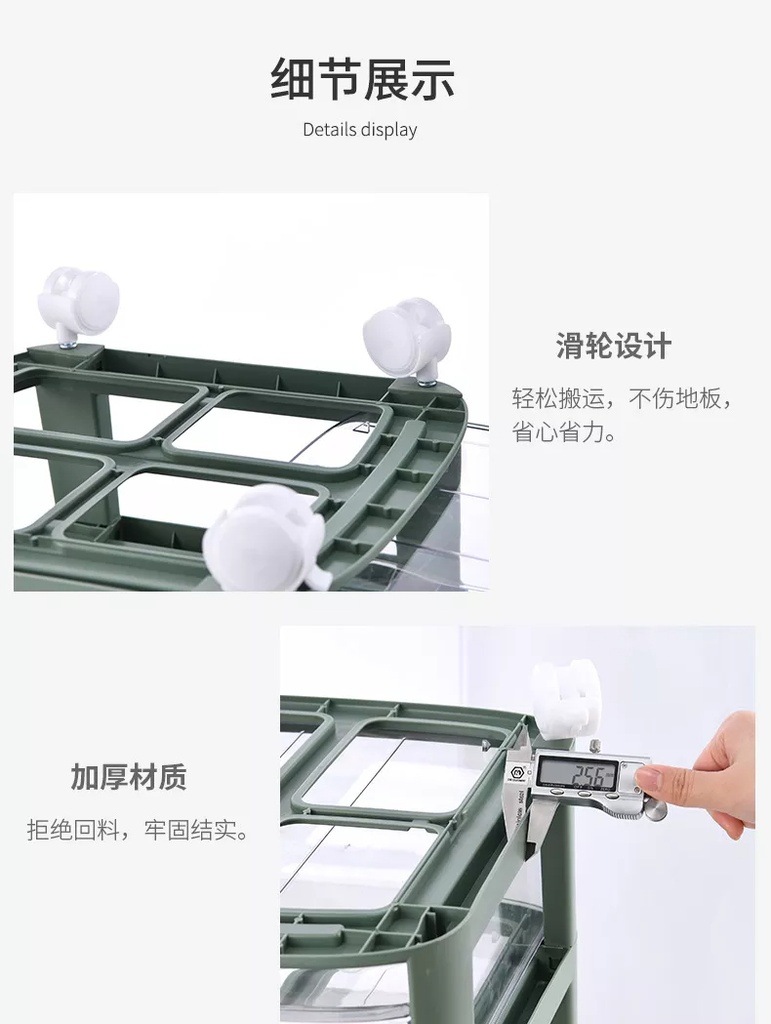 细节展示
Details display

滑轮设计
轻松搬运，不伤地板，省心省力。

加厚材质
拒绝回料，牢固结实。

2.56