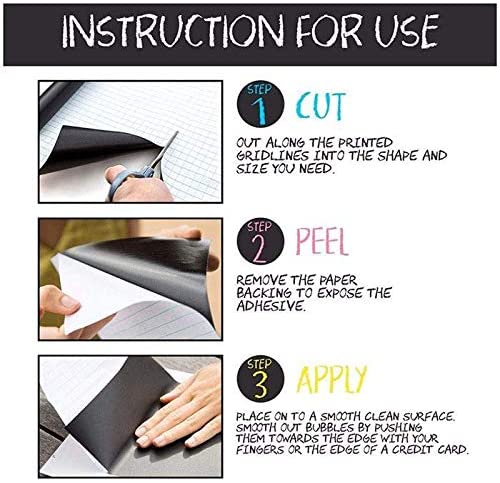 INSTRUCTION FOR USE

STEP 1 CUT

OUT ALONG THE PRINTED GRIDLINES INTO THE SHAPE AND SIZE YOU NEED.

STEP 2 PEEL

REMOVE THE PAPER BACKING TO EXPOSE THE ADHESIVE.

STEP 3 APPLY

PLACE ON TO A SMOOTH CLEAN SURFACE. SMOOTH OUT BUBBLES BY PUSHING THEM TOWARDS THE EDGE WITH YOUR FINGERS OR THE EDGE OF A CREDIT CARD.