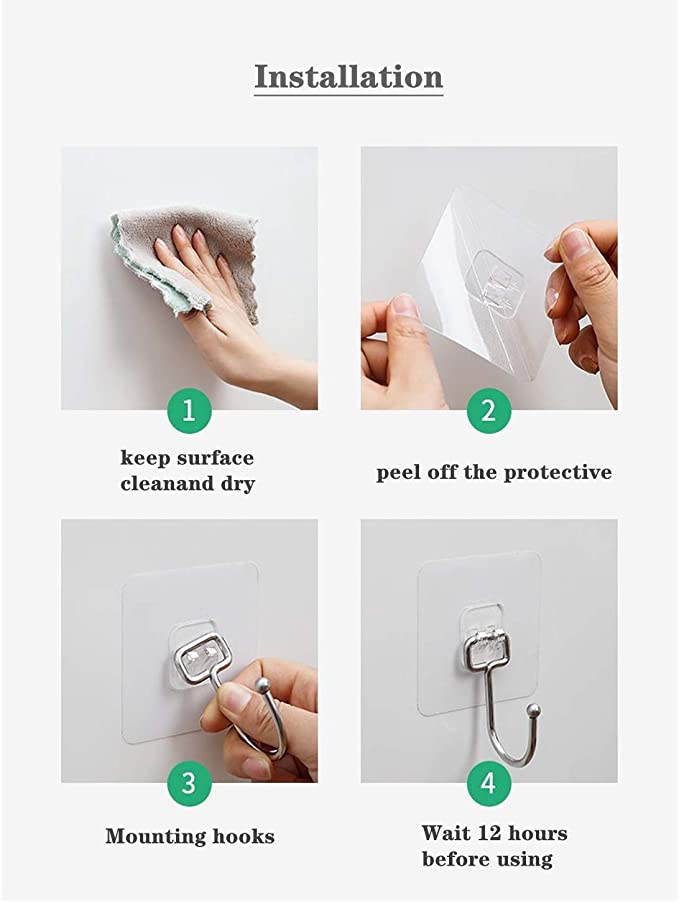 Installation

1

keep surface cleanand dry

2

peel off the protective

3

Mounting hooks

4

Wait 12 hours before using