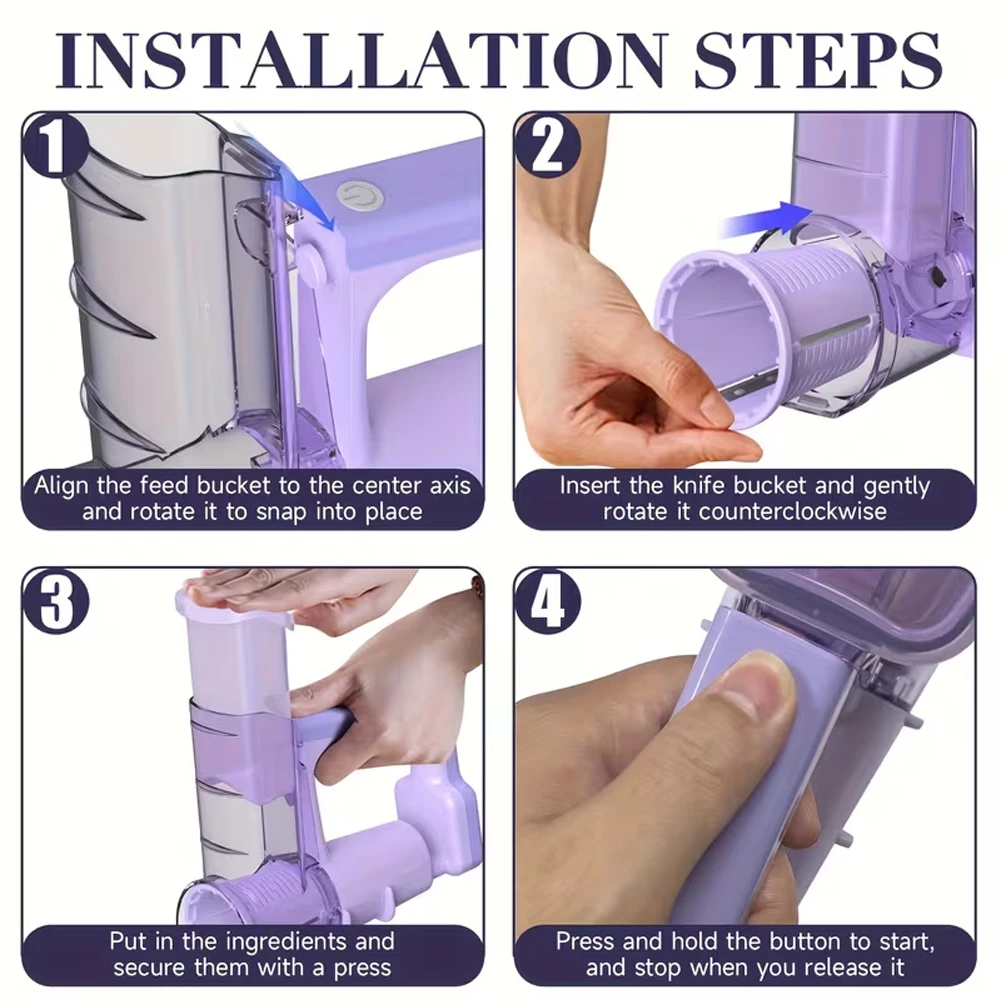 INSTALLATION STEPS

1
Align the feed bucket to the center axis and rotate it to snap into place

2
Insert the knife bucket and gently rotate it counterclockwise

3
Put in the ingredients and secure them with a press

4
Press and hold the button to start, and stop when you release it