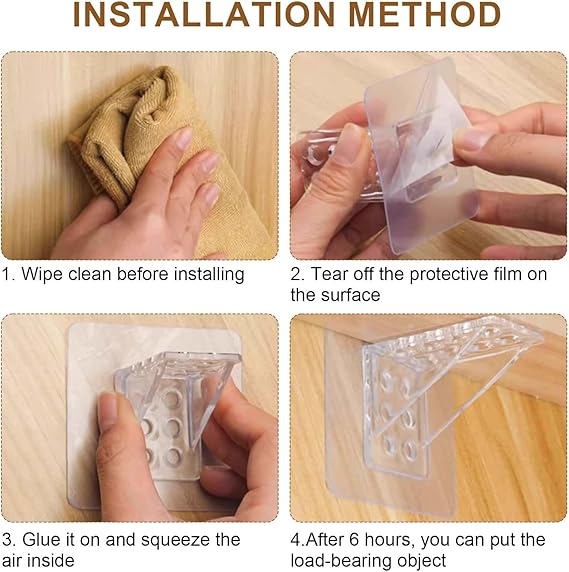 INSTALLATION METHOD

1. Wipe clean before installing

2. Tear off the protective film on the surface

3. Glue it on and squeeze the air inside

4.After 6 hours, you can put the load-bearing object