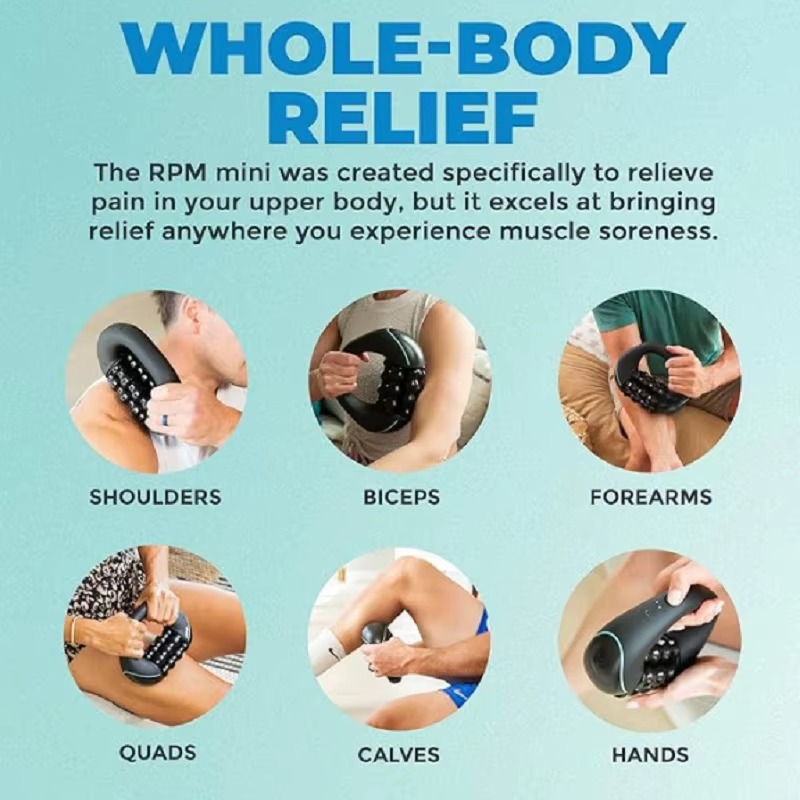 WHOLE-BODY RELIEF

The RPM mini was created specifically to relieve pain in your upper body, but it excels at bringing relief anywhere you experience muscle soreness.

SHOULDERS

BICEPS

FOREARMS

QUADS

CALVES

HANDS