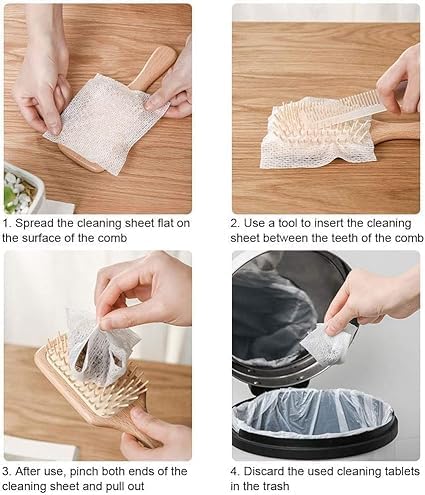 1. Spread the cleaning sheet flat on the surface of the comb

2. Use a tool to insert the cleaning sheet between the teeth of the comb

3. After use, pinch both ends of the cleaning sheet and pull out

4. Discard the used cleaning tablets in the trash