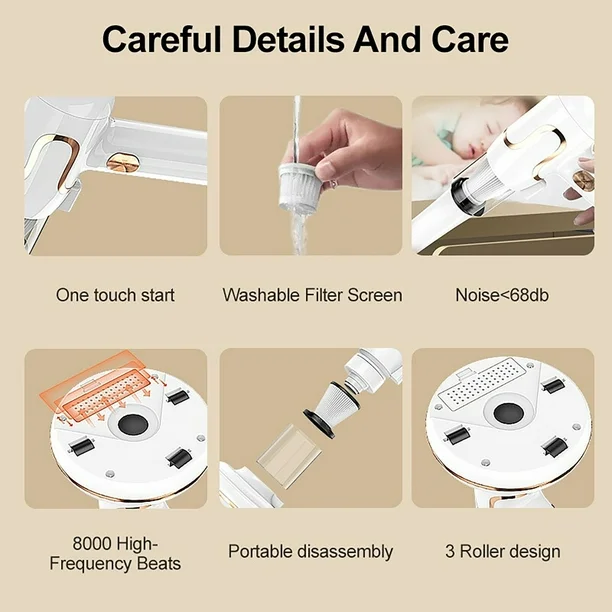 Careful Details And Care

One touch start

Washable Filter Screen

Noise<68db

8000 High-Frequency Beats

Portable disassembly

3 Roller design