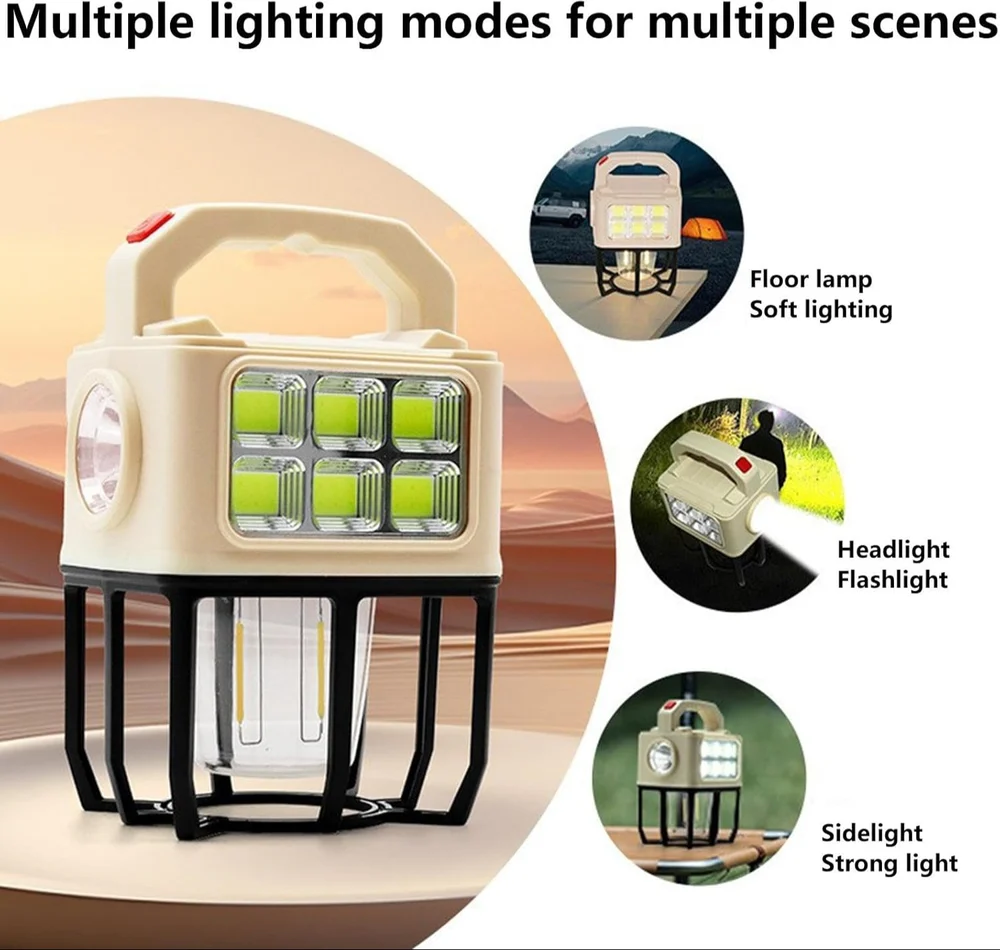 Multiple lighting modes for multiple scenes

Floor lamp
Soft lighting

Headlight
Flashlight

Sidelight
Strong light