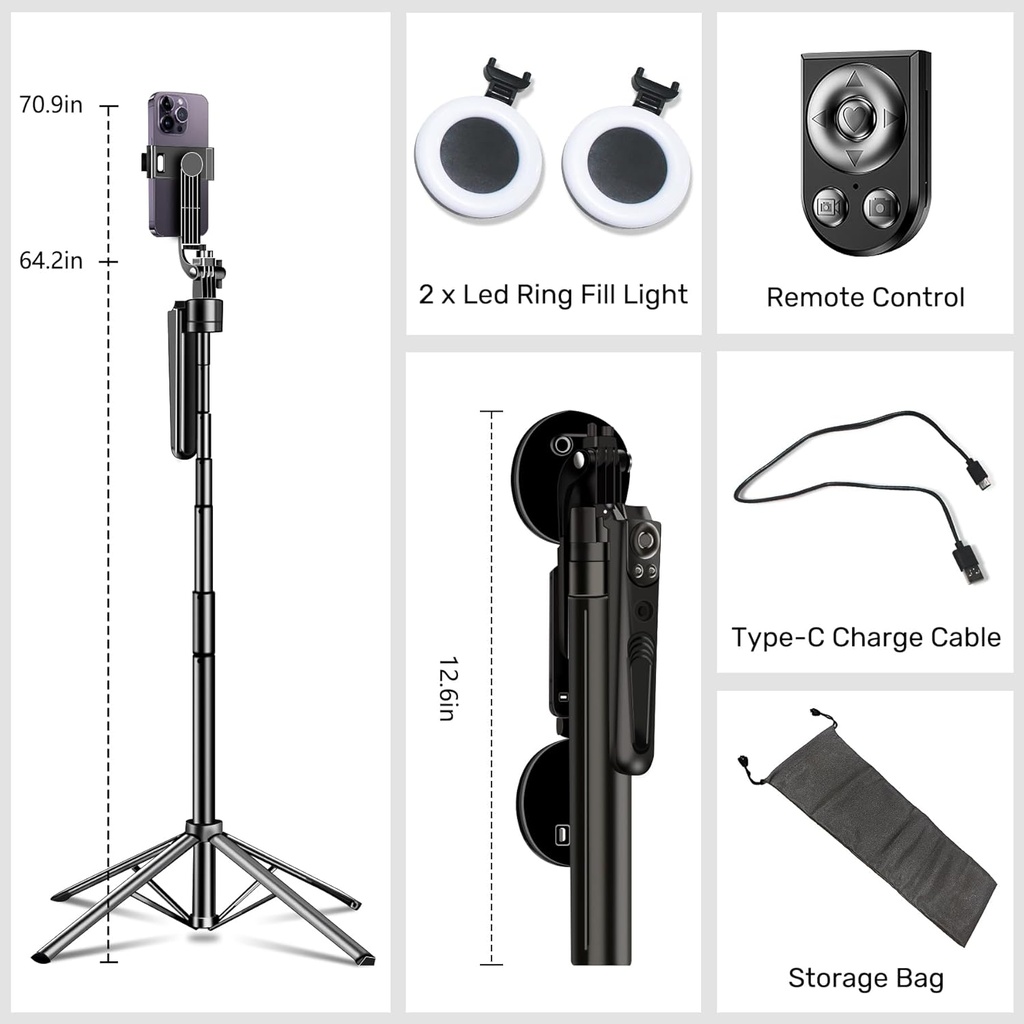 70.9in

64.2in

2 x Led Ring Fill Light

Remote Control

12.6in

Type-C Charge Cable

Storage Bag