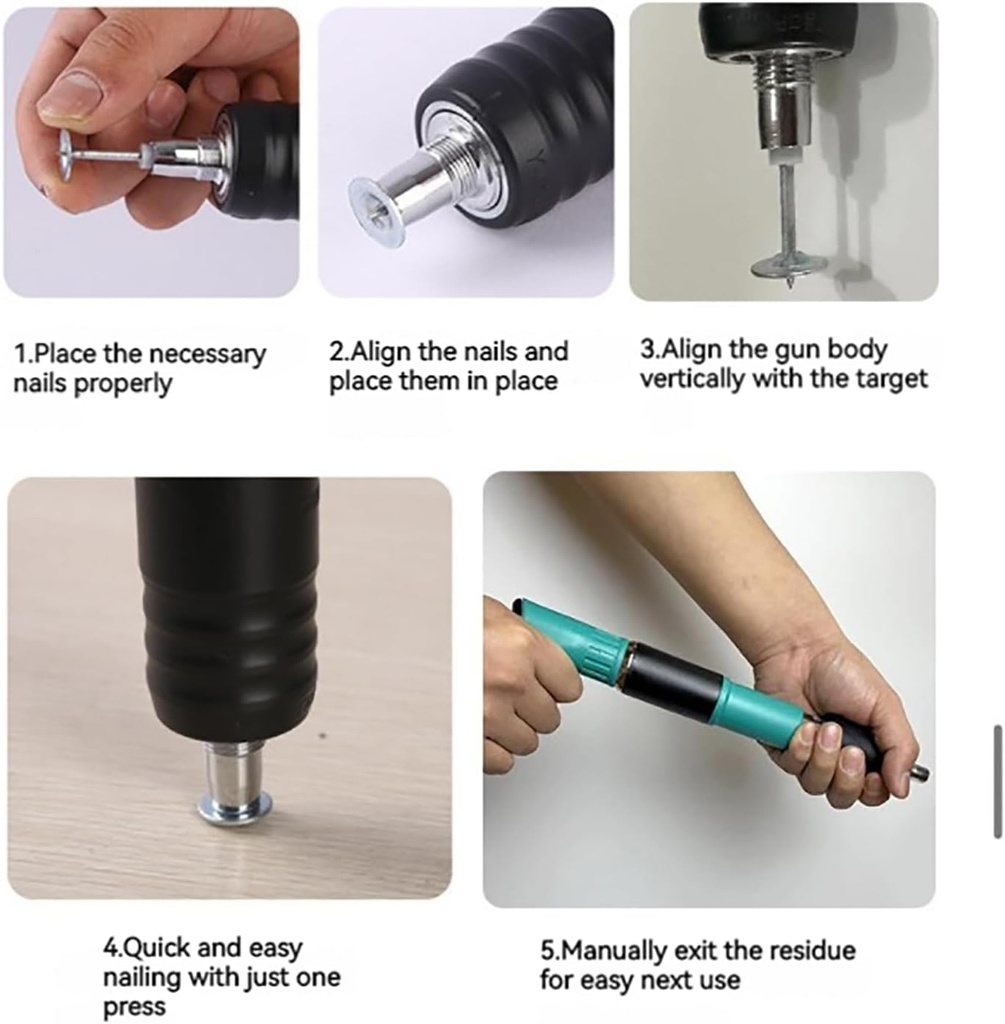 1.Place the necessary nails properly

2.Align the nails and place them in place

3.Align the gun body vertically with the target

4.Quick and easy nailing with just one press

5.Manually exit the residue for easy next use