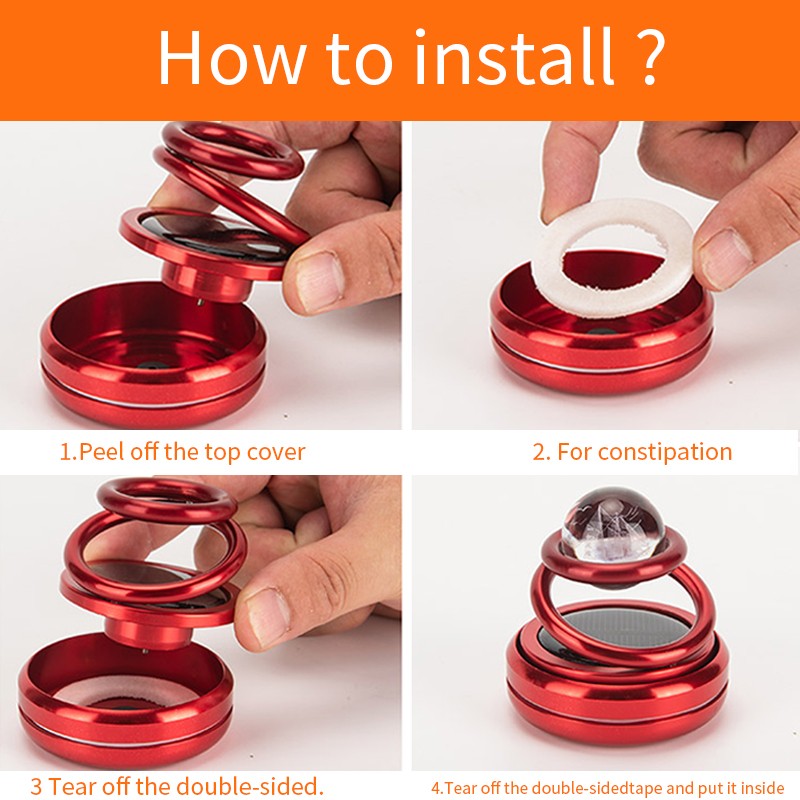 How to install ?

1.Peel off the top cover

2. For constipation

3 Tear off the double-sided.

4.Tear off the double-sidedtape and put it inside