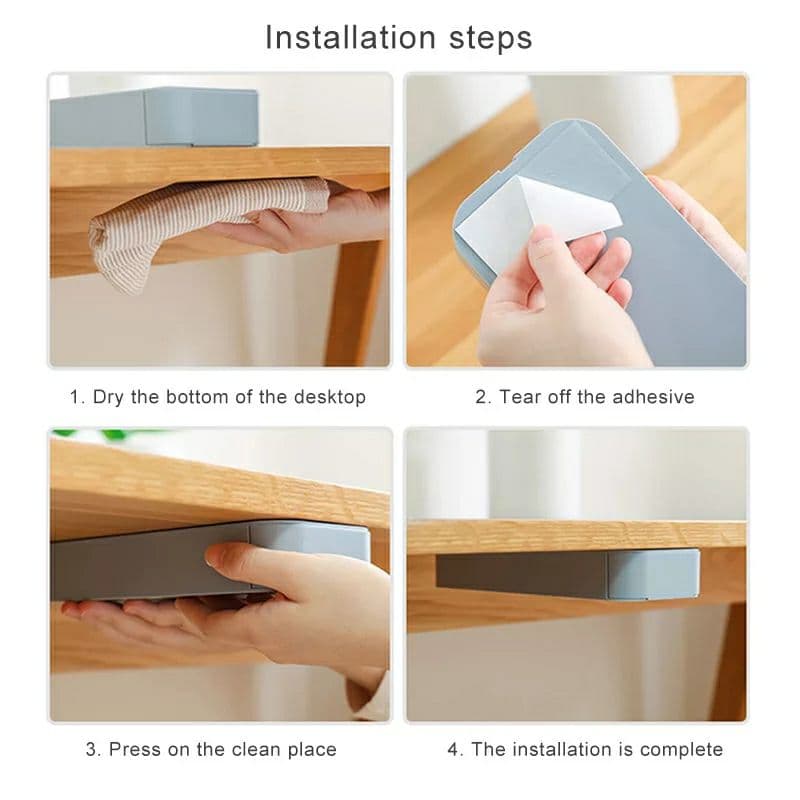 Installation steps

1. Dry the bottom of the desktop

2. Tear off the adhesive

3. Press on the clean place

4. The installation is complete