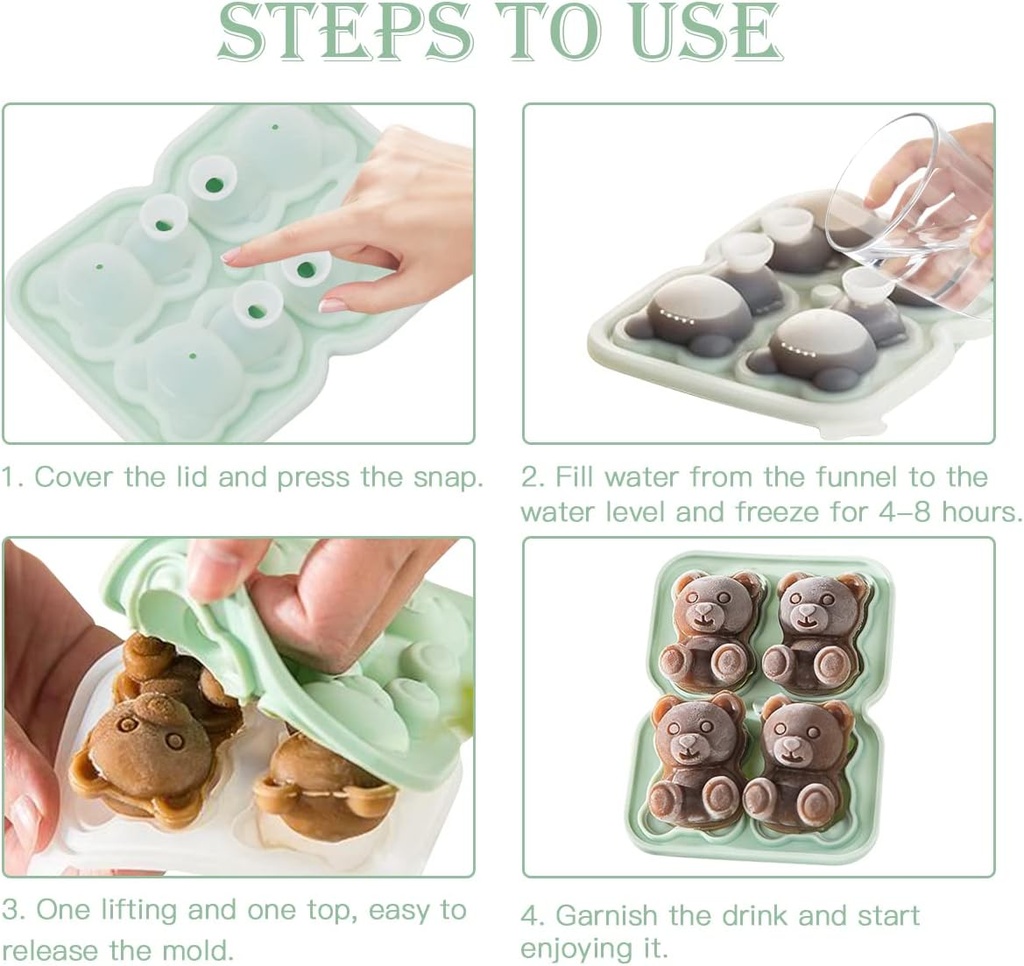 STEPS TO USE

1. Cover the lid and press the snap.

2. Fill water from the funnel to the water level and freeze for 4–8 hours.

3. One lifting and one top, easy to release the mold.

4. Garnish the drink and start enjoying it.