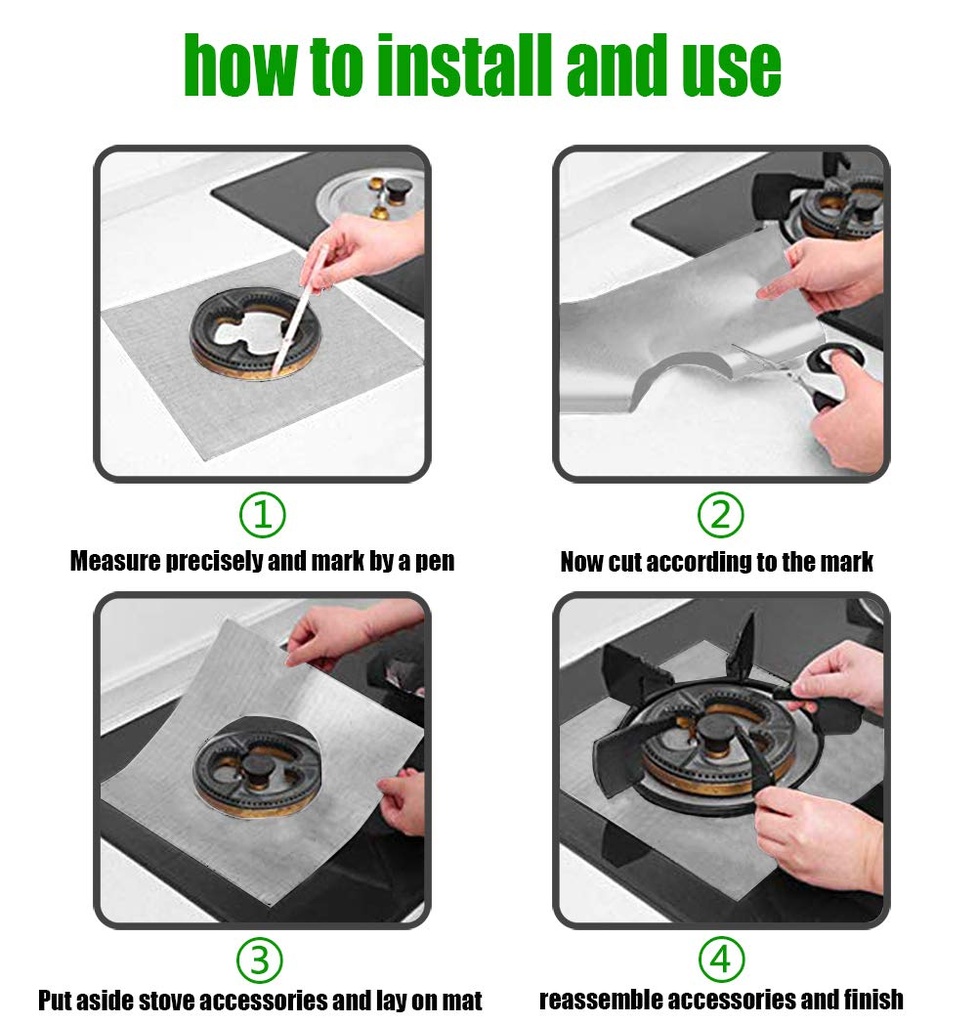 how to install and use

①
Measure precisely and mark by a pen

②
Now cut according to the mark

③
Put aside stove accessories and lay on mat

④
reassemble accessories and finish