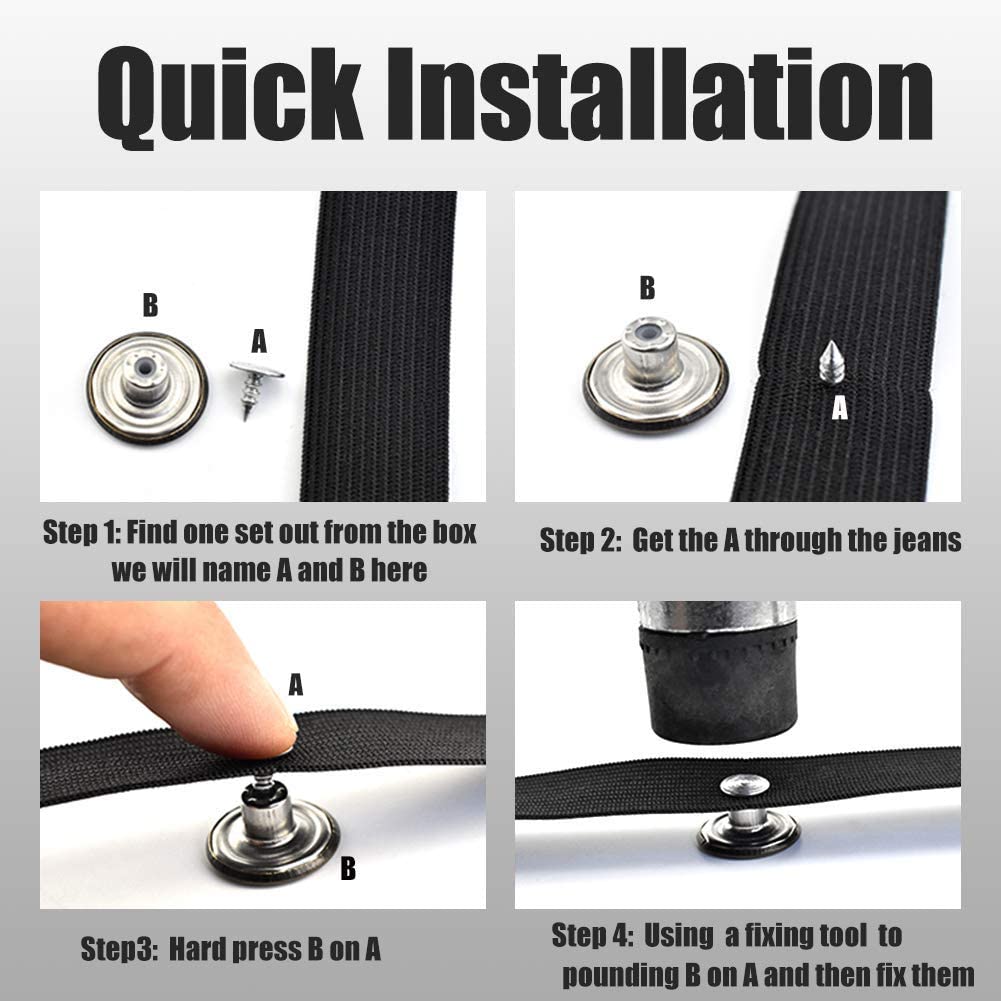 Quick Installation

B
A

Step 1: Find one set out from the box we will name A and B here

B
A

Step 2: Get the A through the jeans

A
B

Step3: Hard press B on A

Step 4: Using a fixing tool to pounding B on A and then fix them