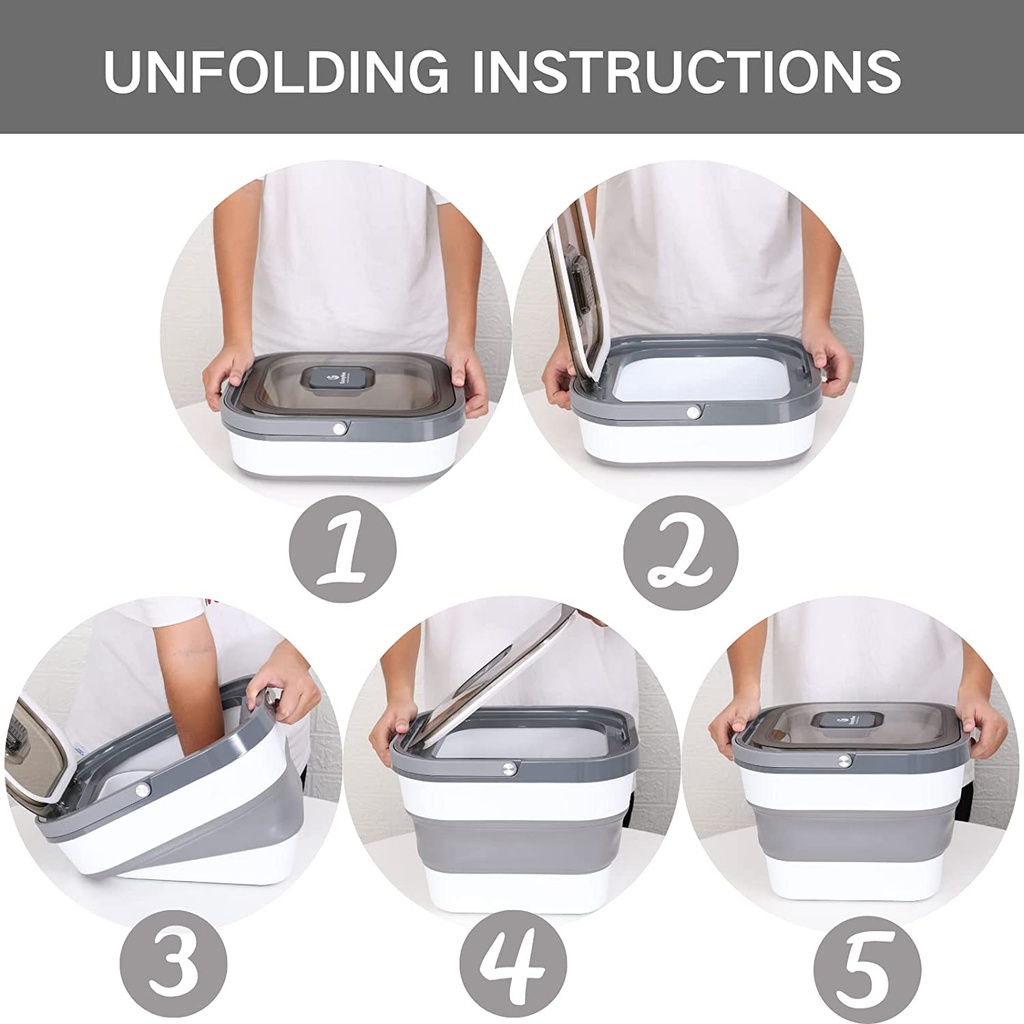 UNFOLDING INSTRUCTIONS

1

2

3

4

5