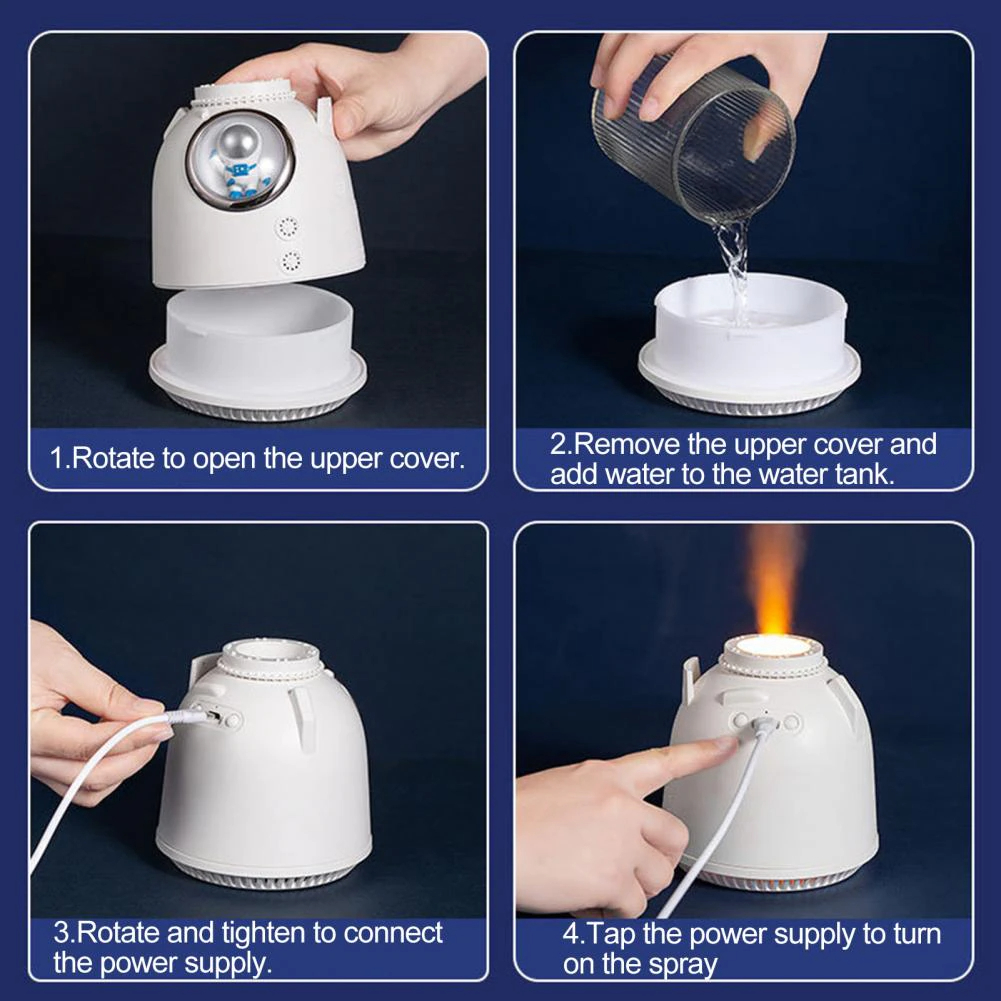 1.Rotate to open the upper cover.

2.Remove the upper cover and add water to the water tank.

3.Rotate and tighten to connect the power supply.

4.Tap the power supply to turn on the spray