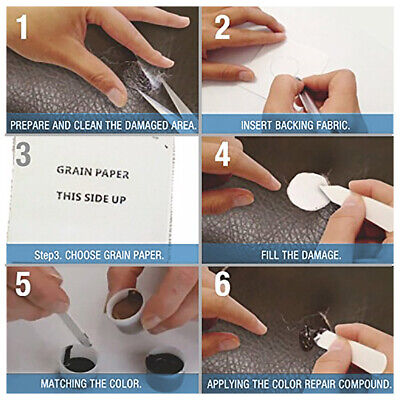 1
PREPARE AND CLEAN THE DAMAGED AREA.

2
INSERT BACKING FABRIC.

3
GRAIN PAPER
THIS SIDE UP
Step3. CHOOSE GRAIN PAPER.

4
FILL THE DAMAGE.

5
MATCHING THE COLOR.

6
APPLYING THE COLOR REPAIR COMPOUND.