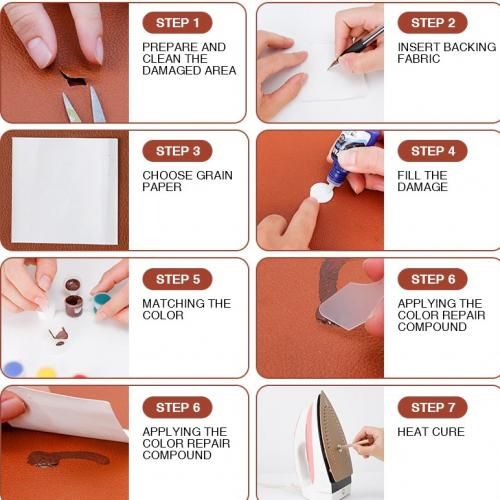 STEP 1
PREPARE AND CLEAN THE DAMAGED AREA

STEP 2
INSERT BACKING FABRIC

STEP 3
CHOOSE GRAIN PAPER

STEP 4
FILL THE DAMAGE

STEP 5
MATCHING THE COLOR

STEP 6
APPLYING THE COLOR REPAIR COMPOUND

STEP 6
APPLYING THE COLOR REPAIR COMPOUND

STEP 7
HEAT CURE