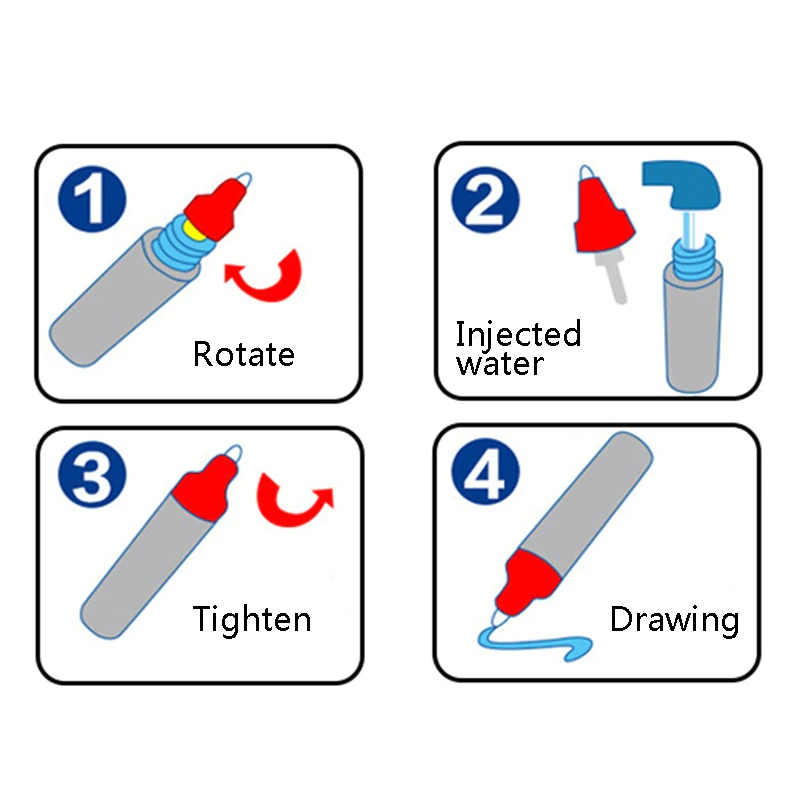 1
Rotate

2
Injected water

3
Tighten

4
Drawing