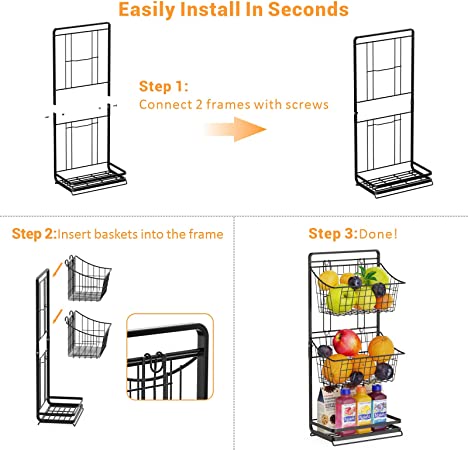 Easily Install In Seconds

Step 1:
Connect 2 frames with screws

Step 2:Insert baskets into the frame

Step 3:Done!