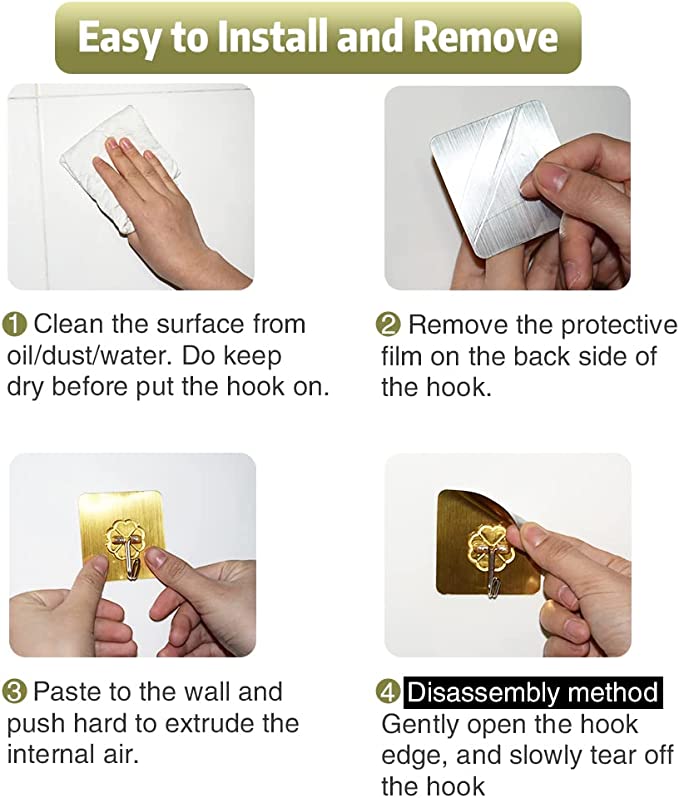 Easy to Install and Remove

❶ Clean the surface from oil/dust/water. Do keep dry before put the hook on.

❷ Remove the protective film on the back side of the hook.

❸ Paste to the wall and push hard to extrude the internal air.

❹ Disassembly method
Gently open the hook edge, and slowly tear off the hook